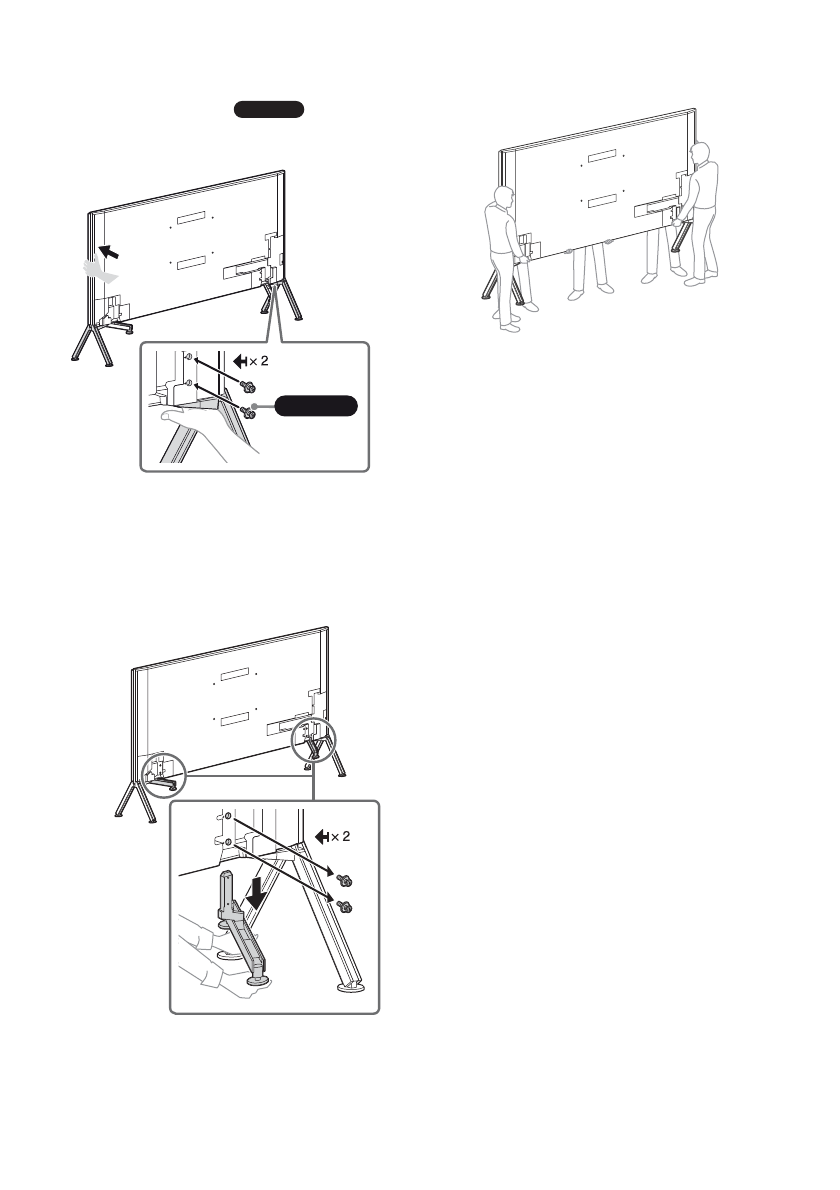 × 2

× 2