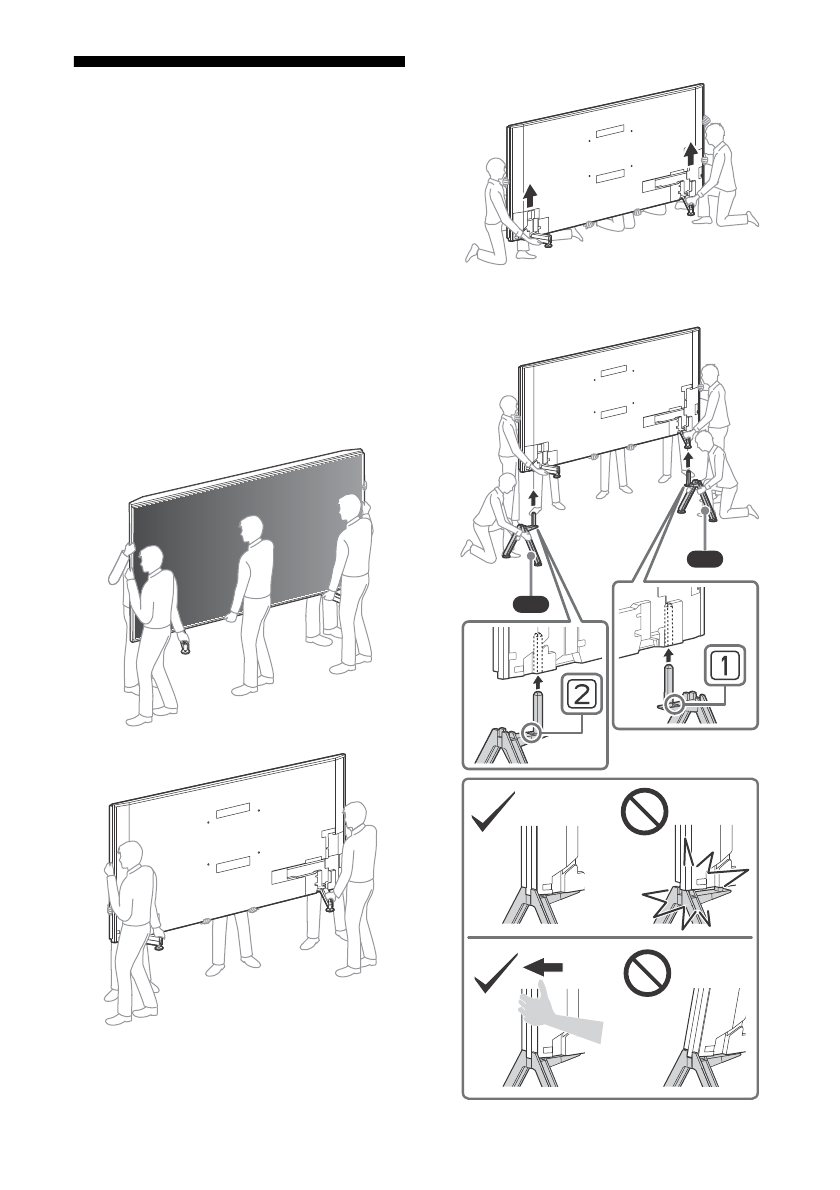 2

1