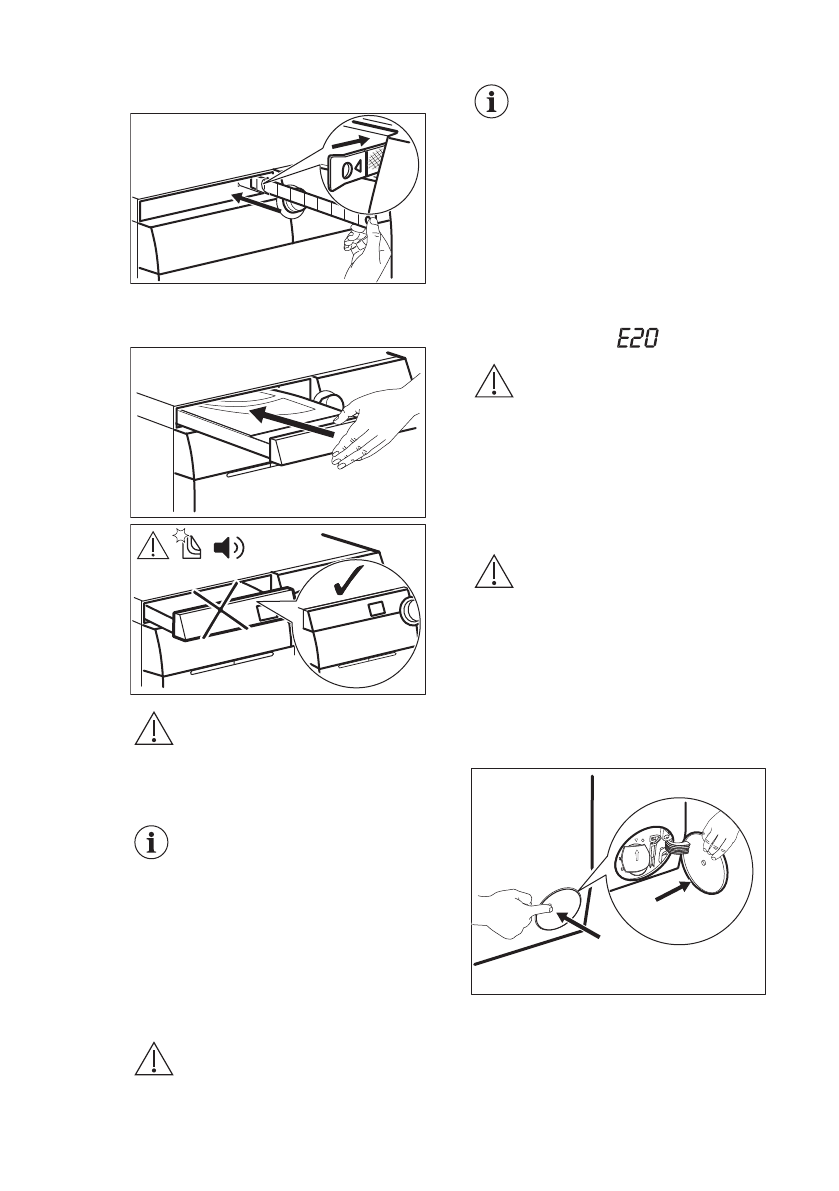 E20