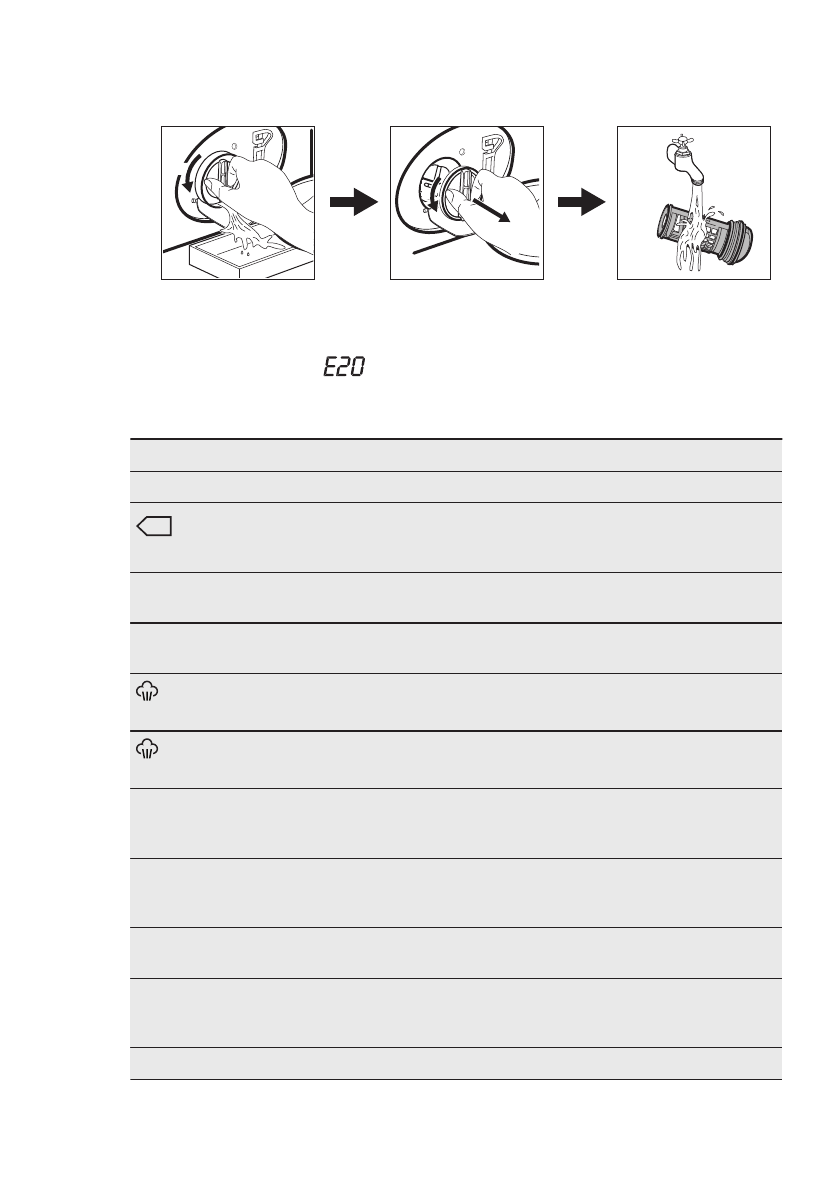 E20