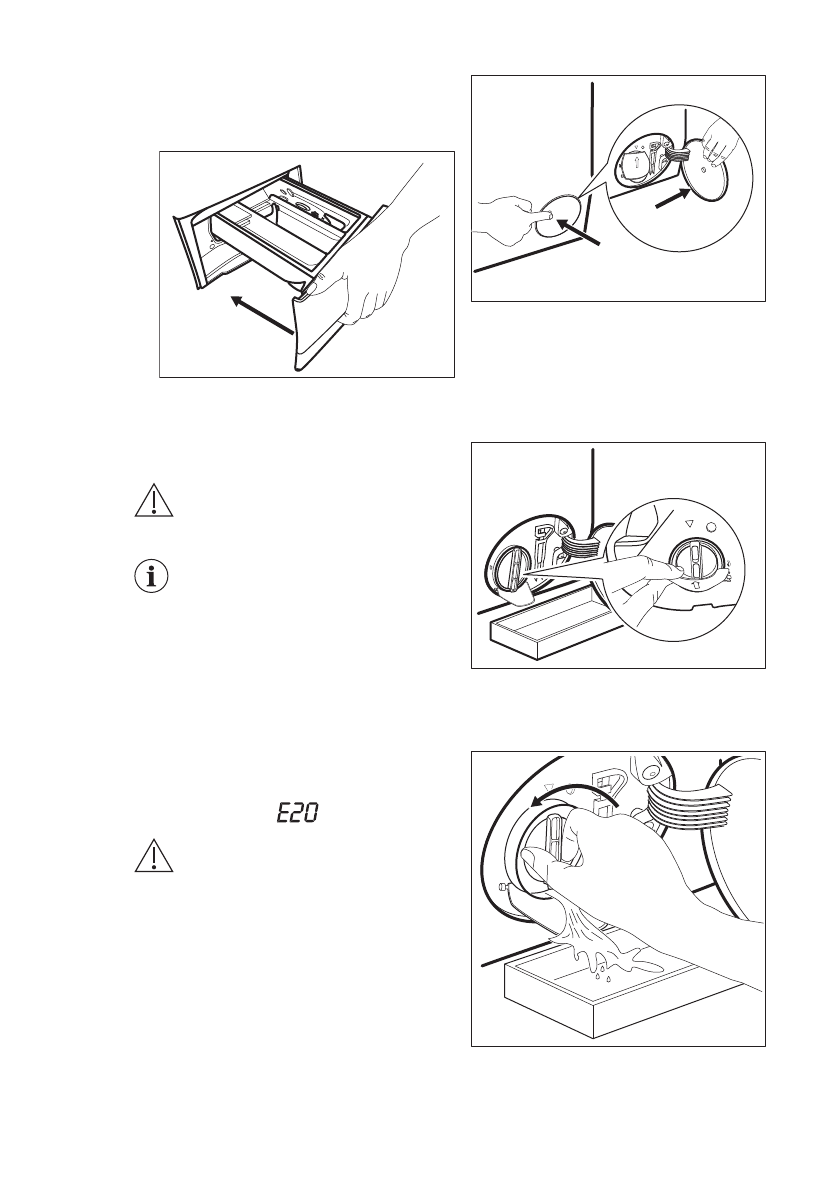 E20