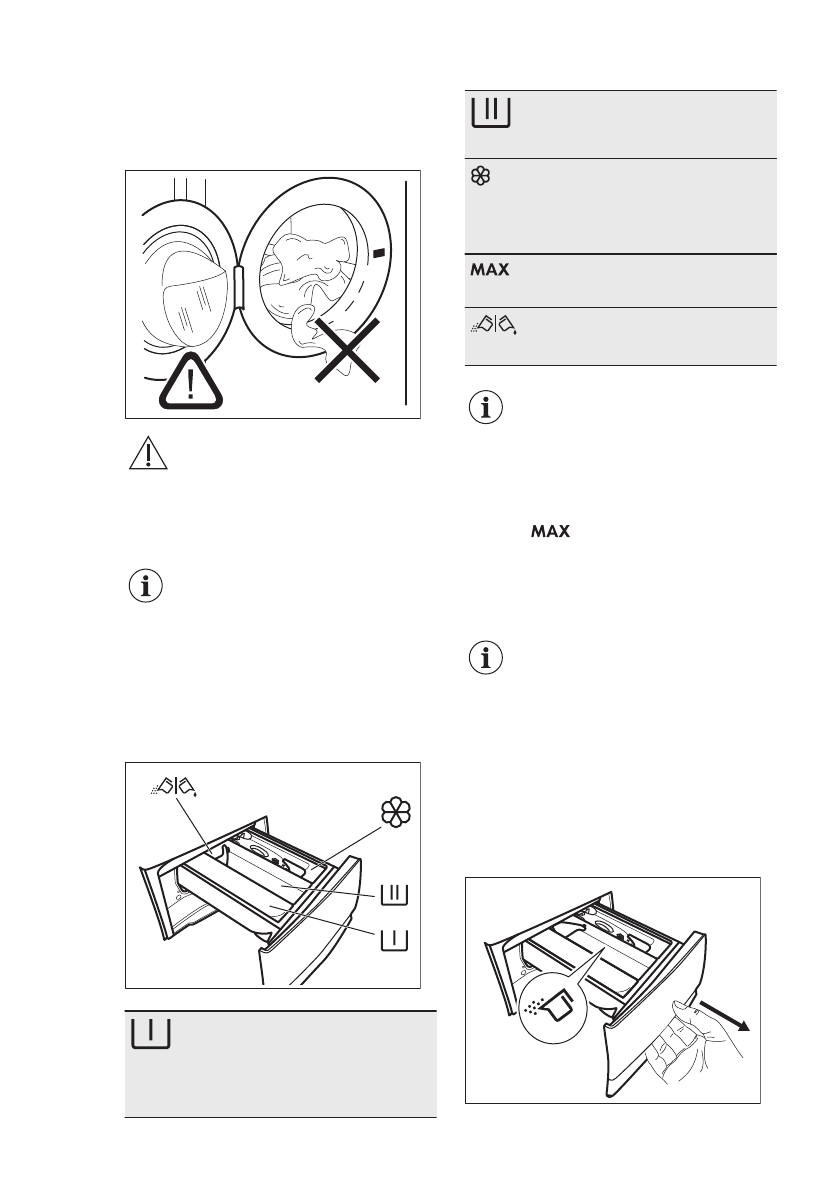 MAX

MAX