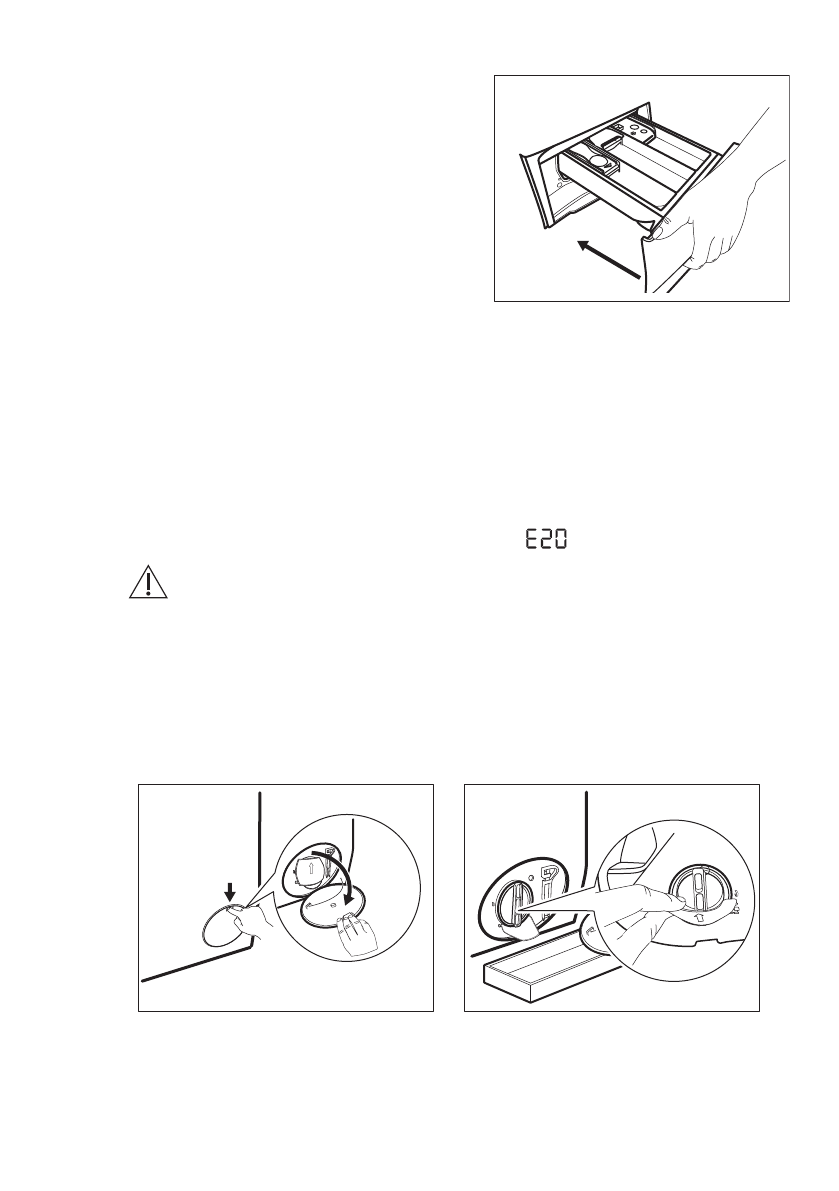 E20