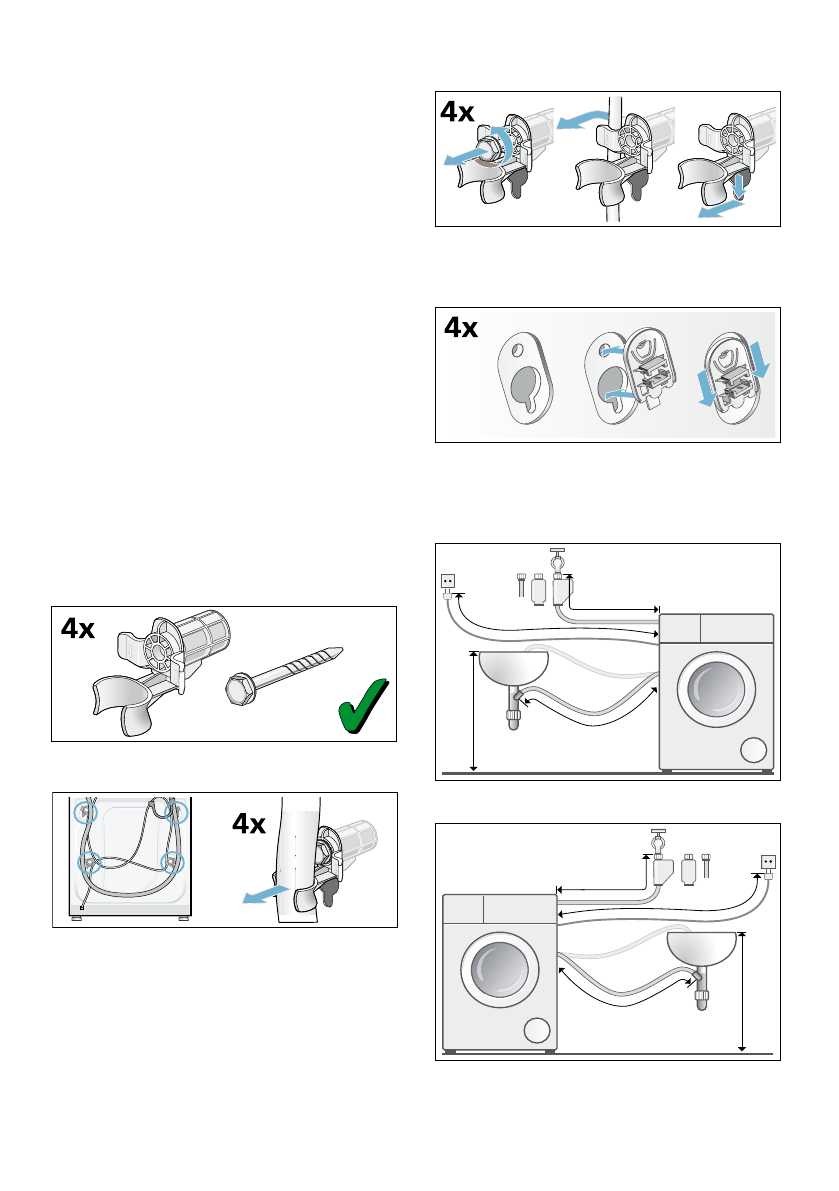 4x

4x

4x

4x