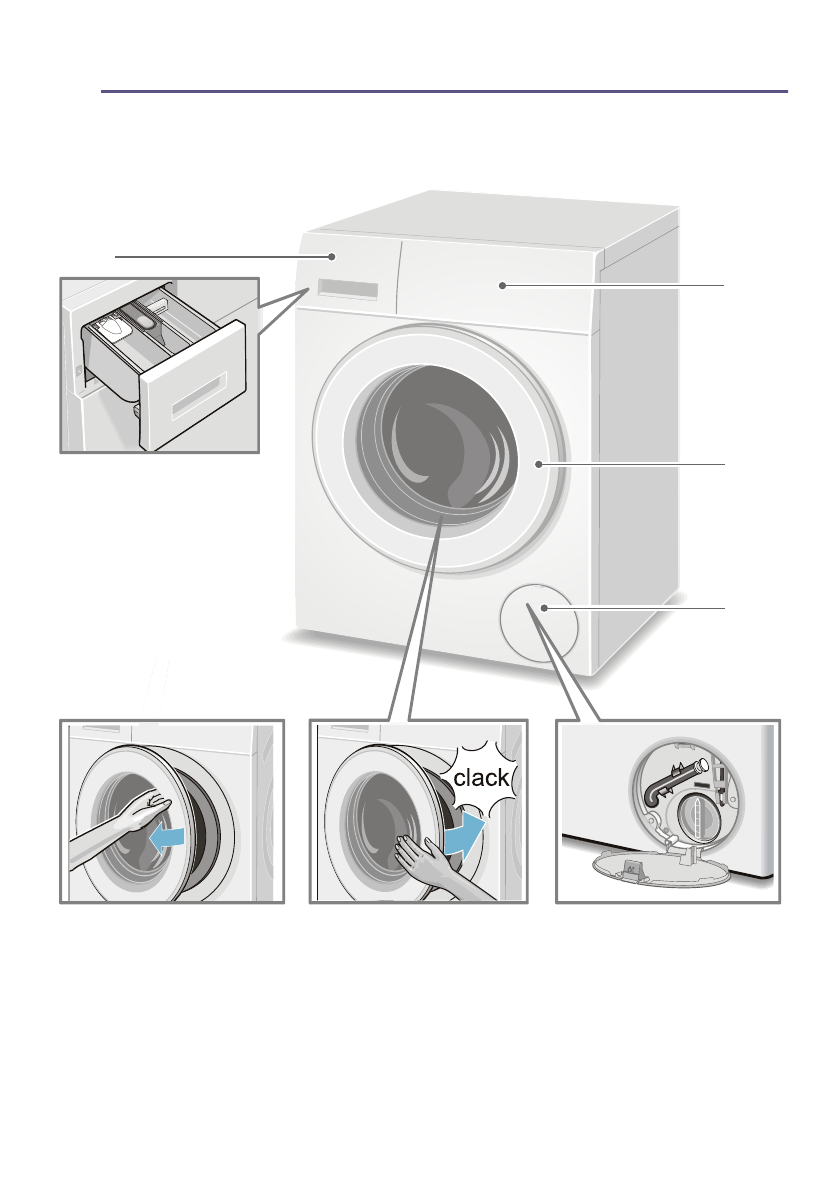 clack