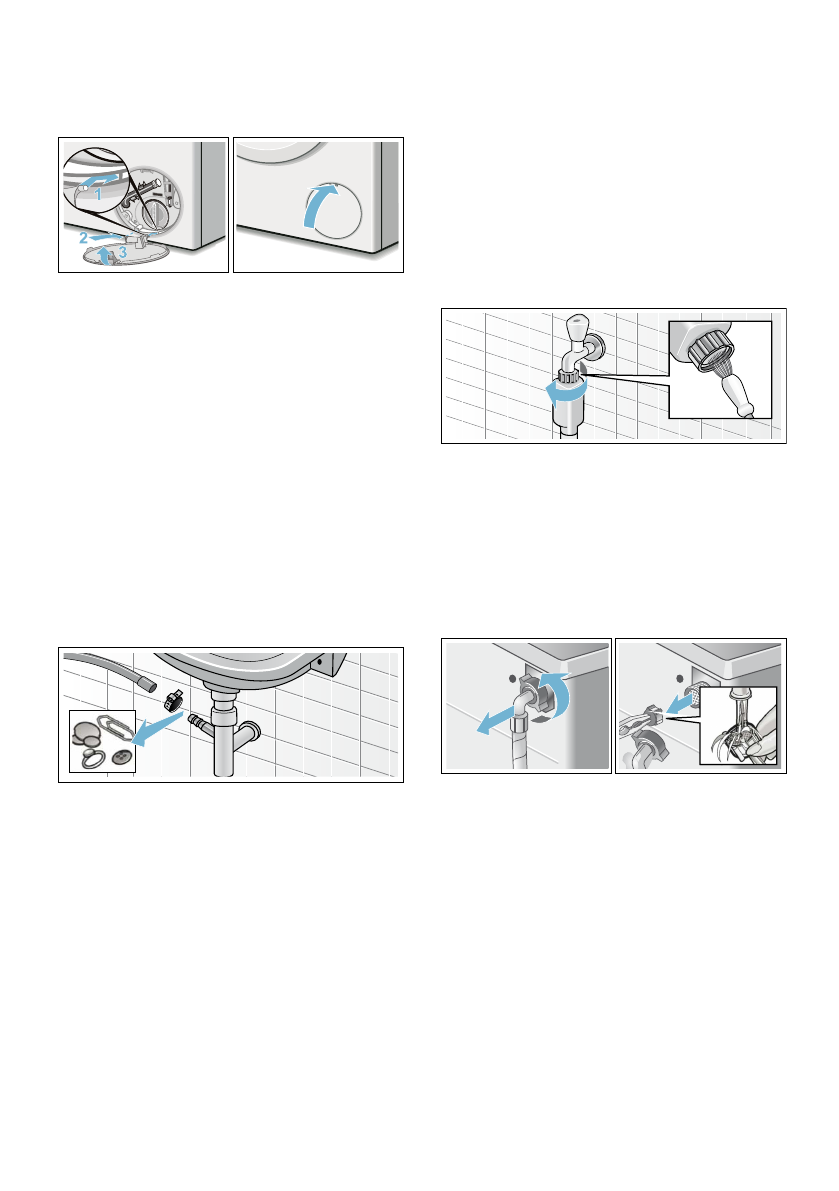 1
2
3