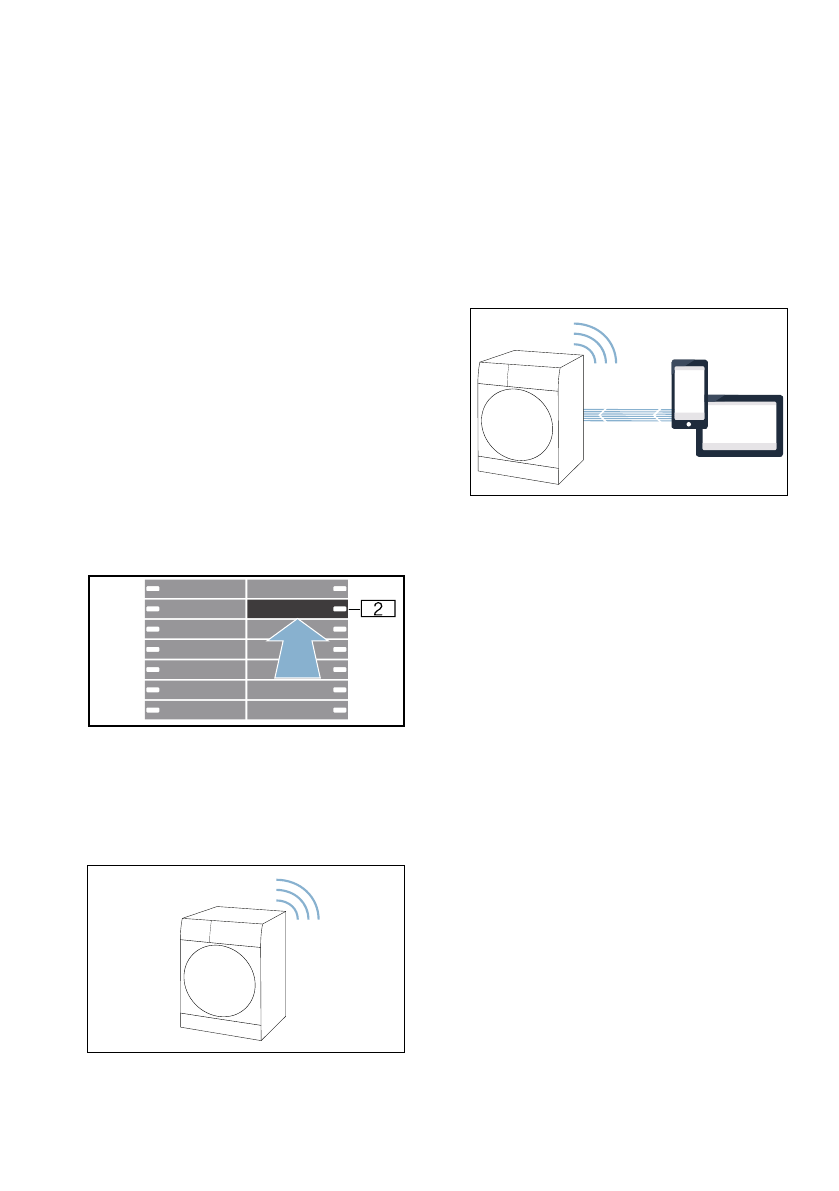 2