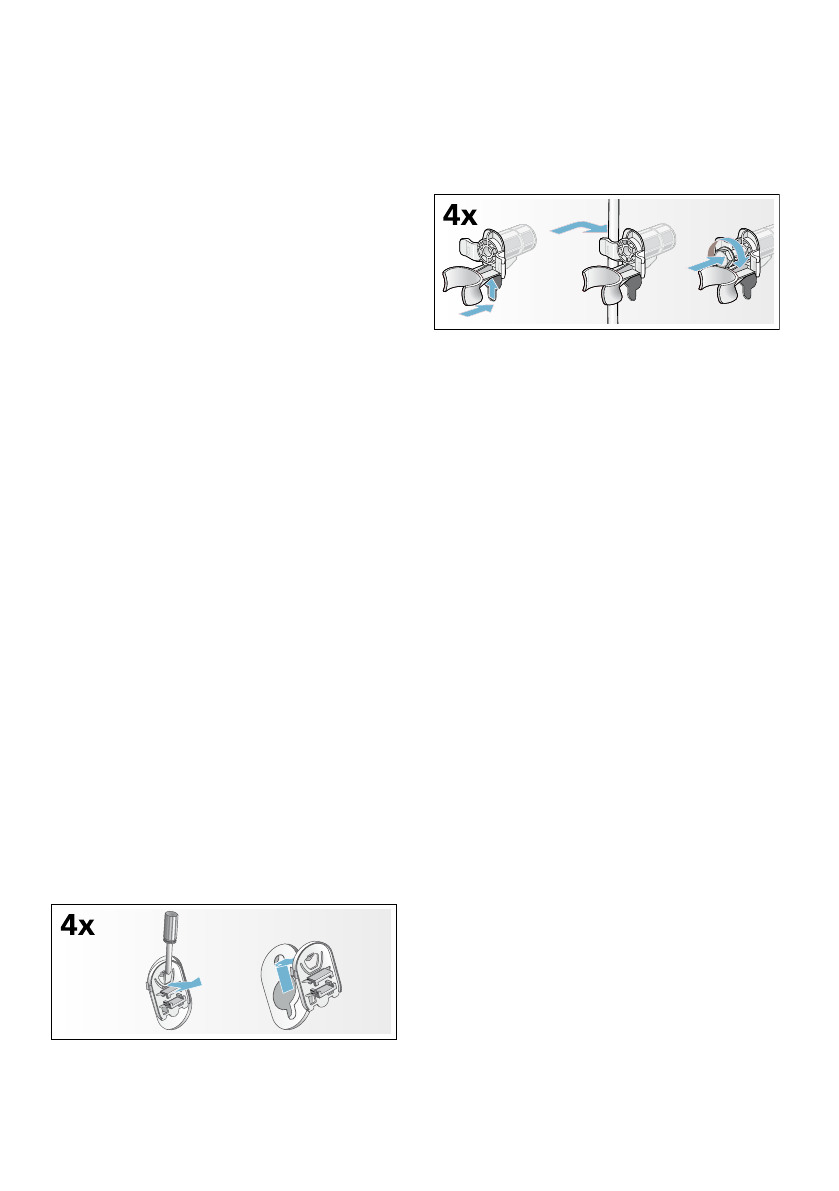 4x

4x