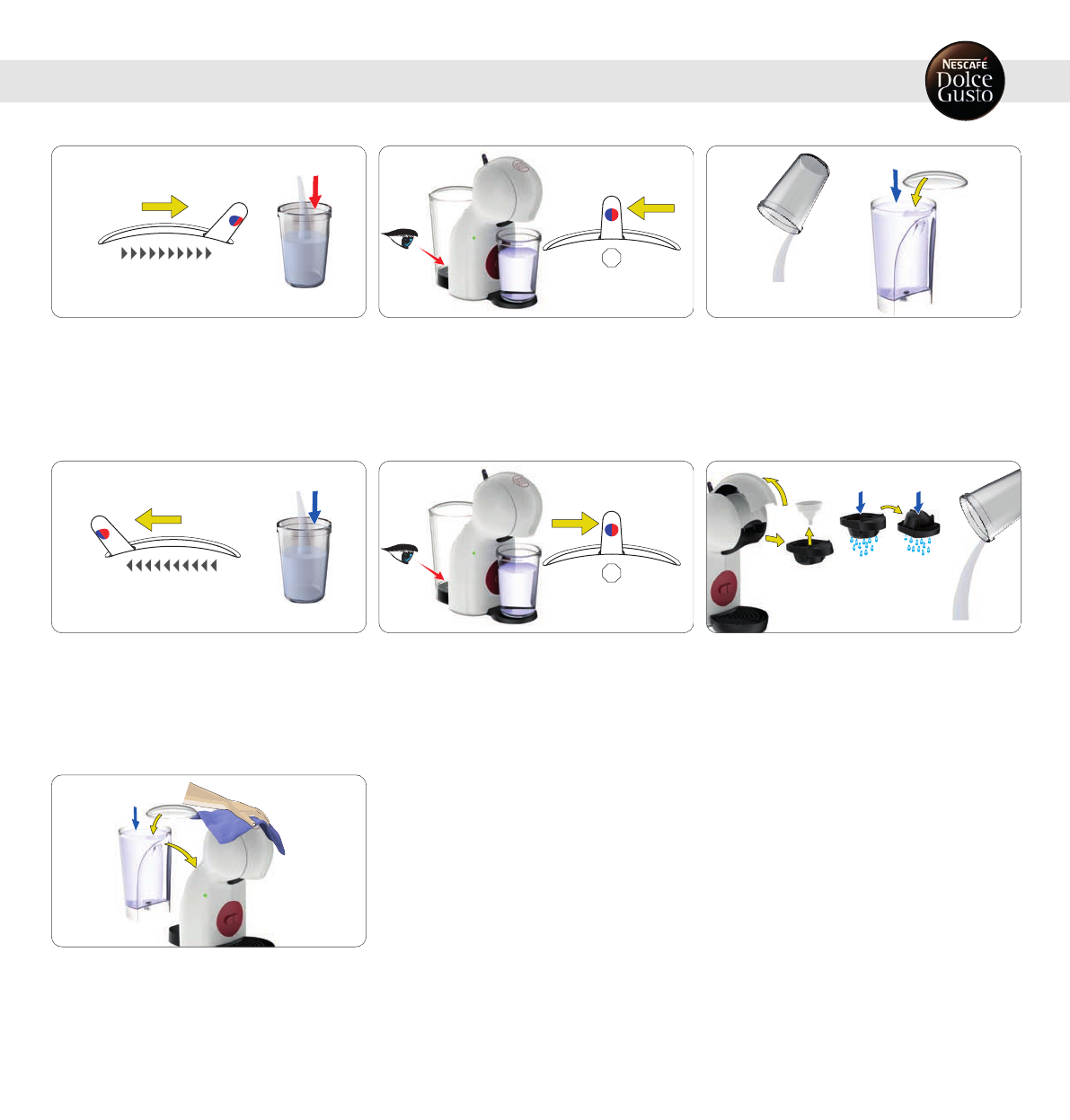 NESCAFÉ
Dolce
Gusto