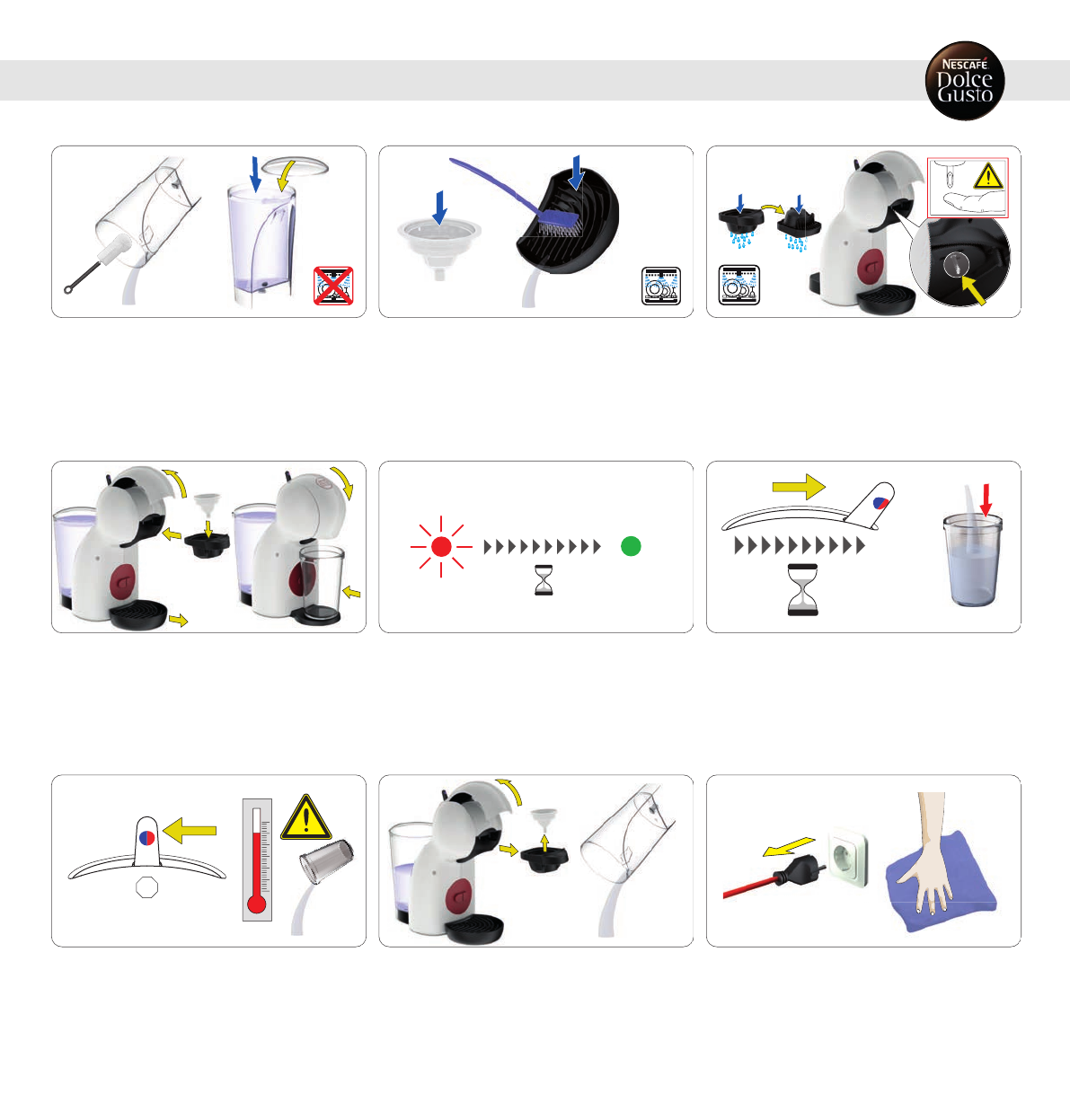 NESCAFÉ Dolce Gusto