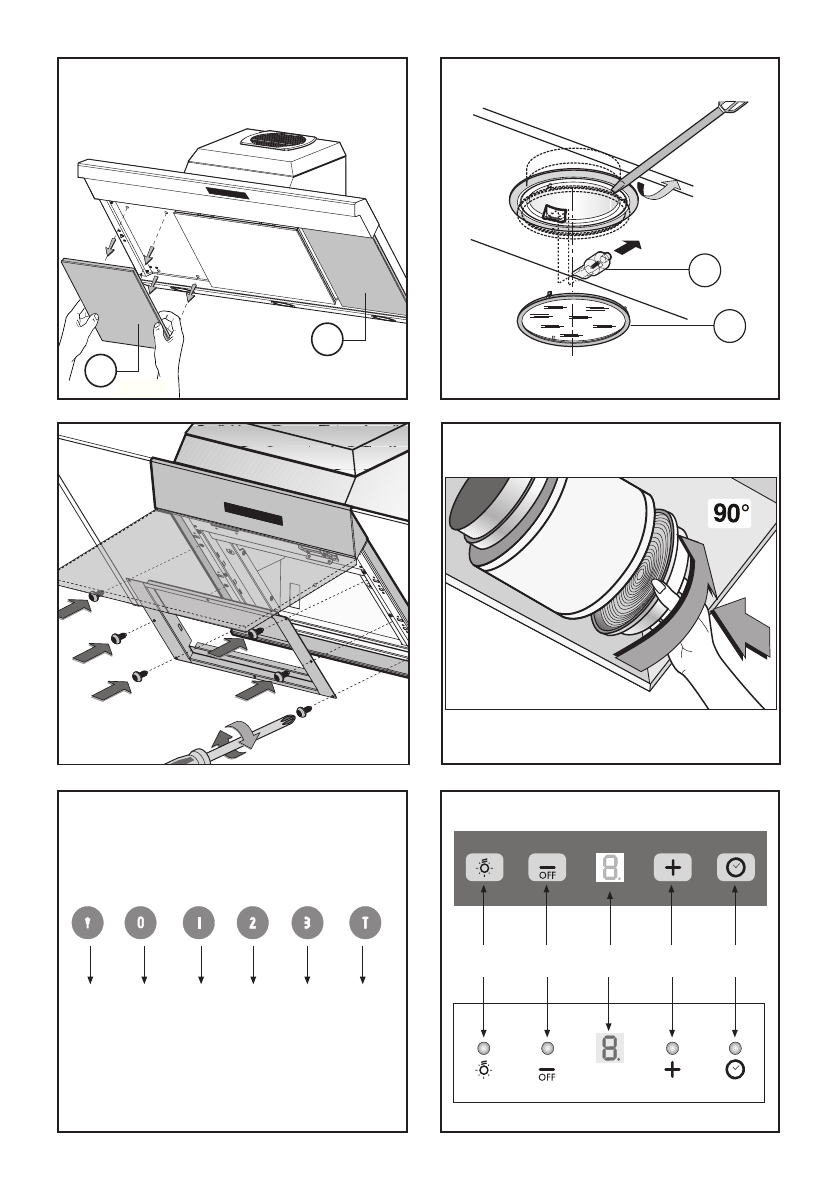 90°

0 1 2 3 T

OFF
8.
+

OFF
8.
+