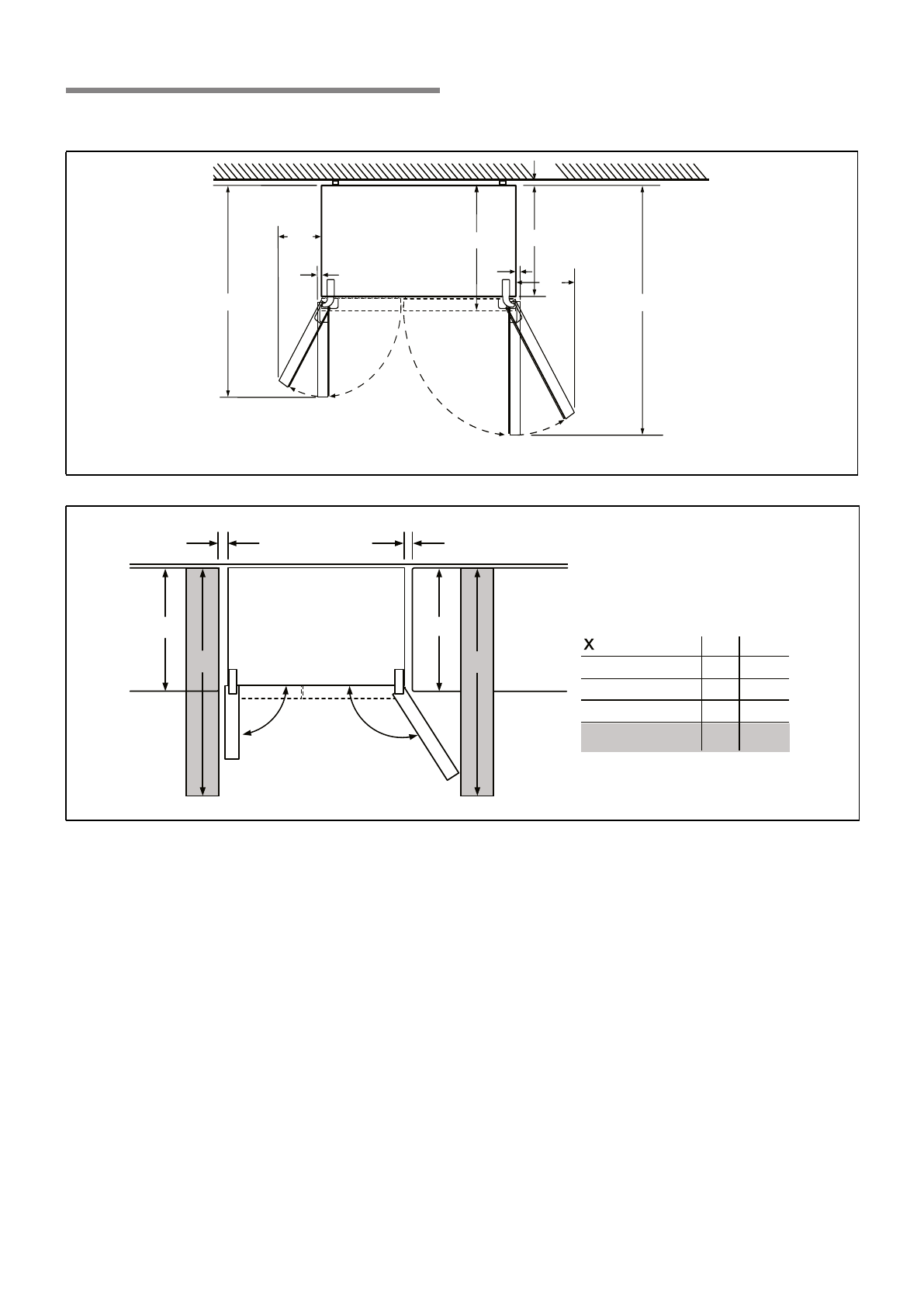 X