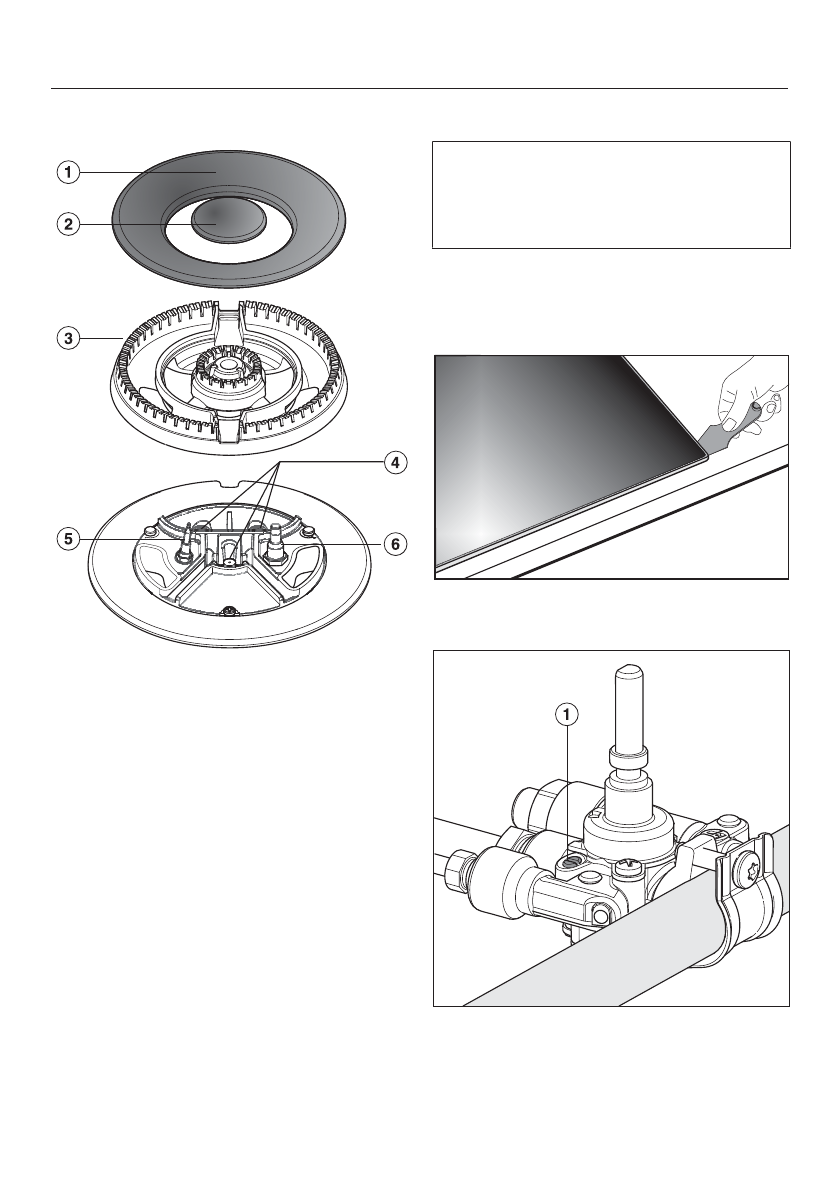 1
2
3
4
5
6

1