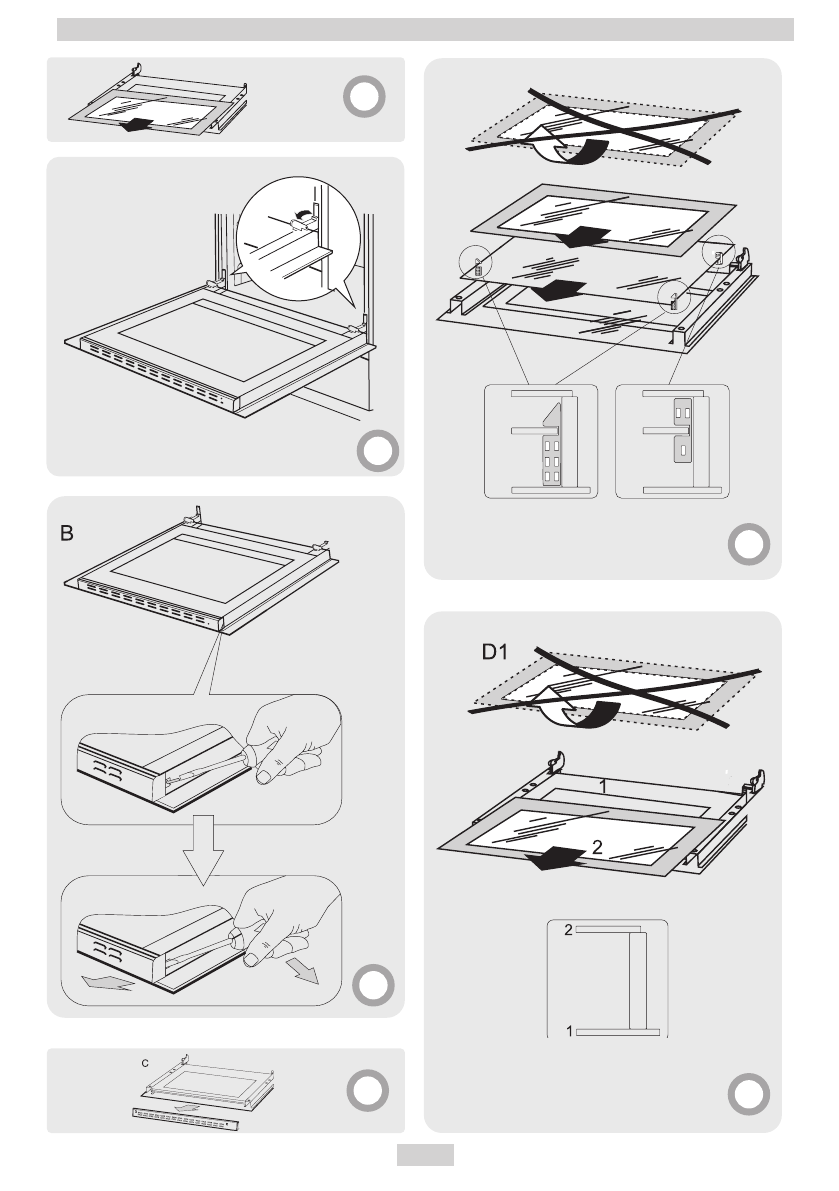 B

C

D1

1

2

2

1