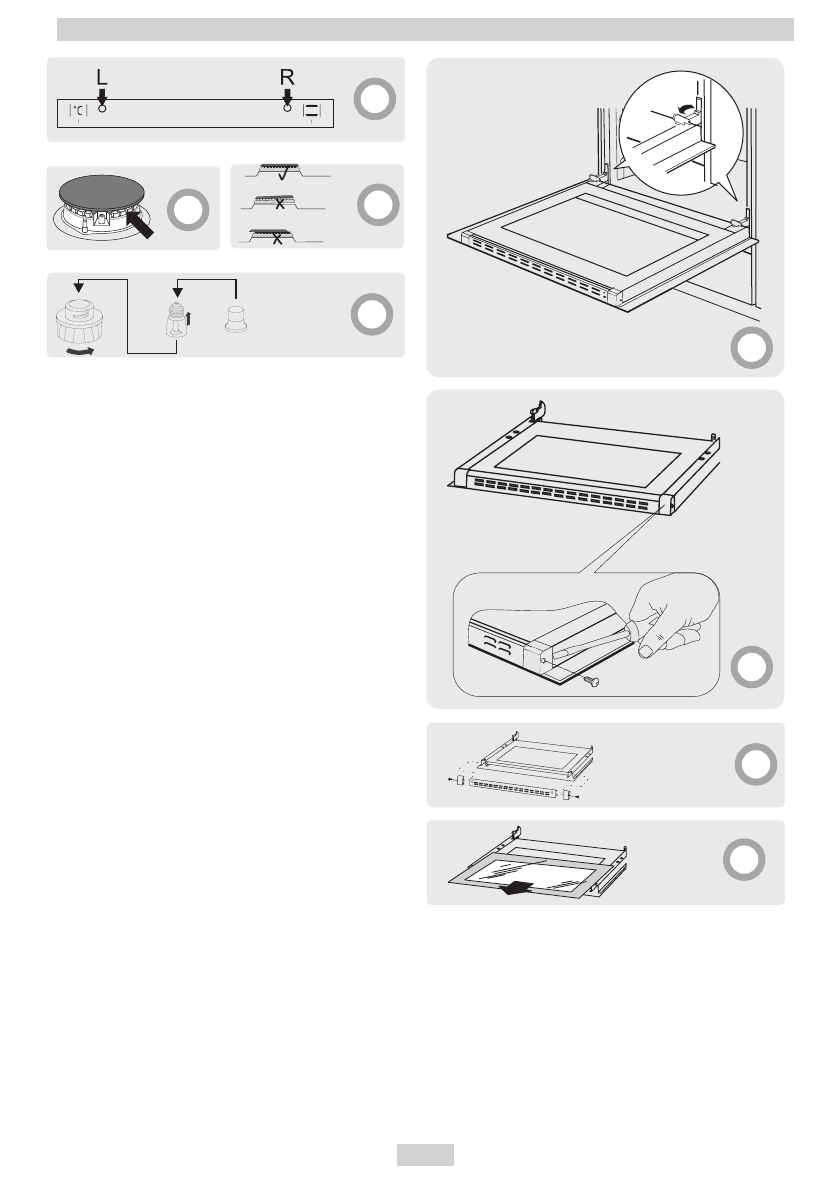 L R

°C