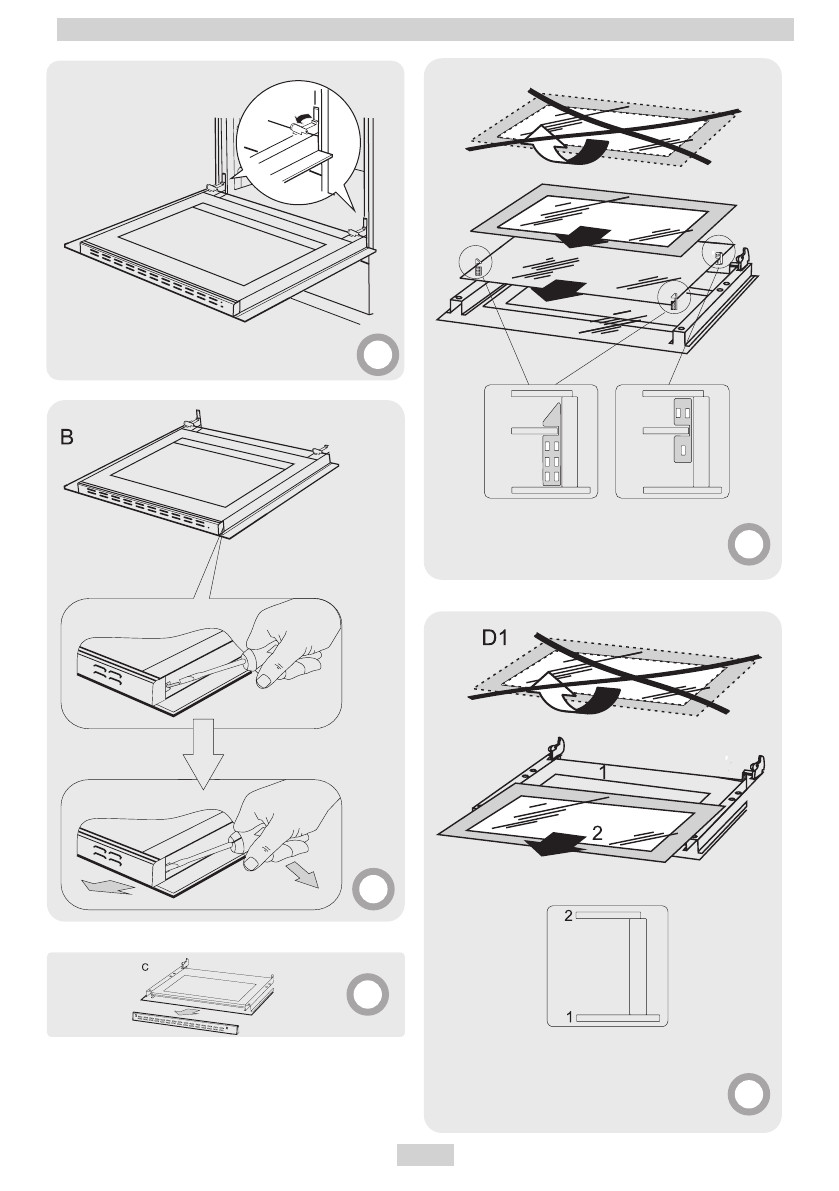 B

c

D1

1

2

2

1