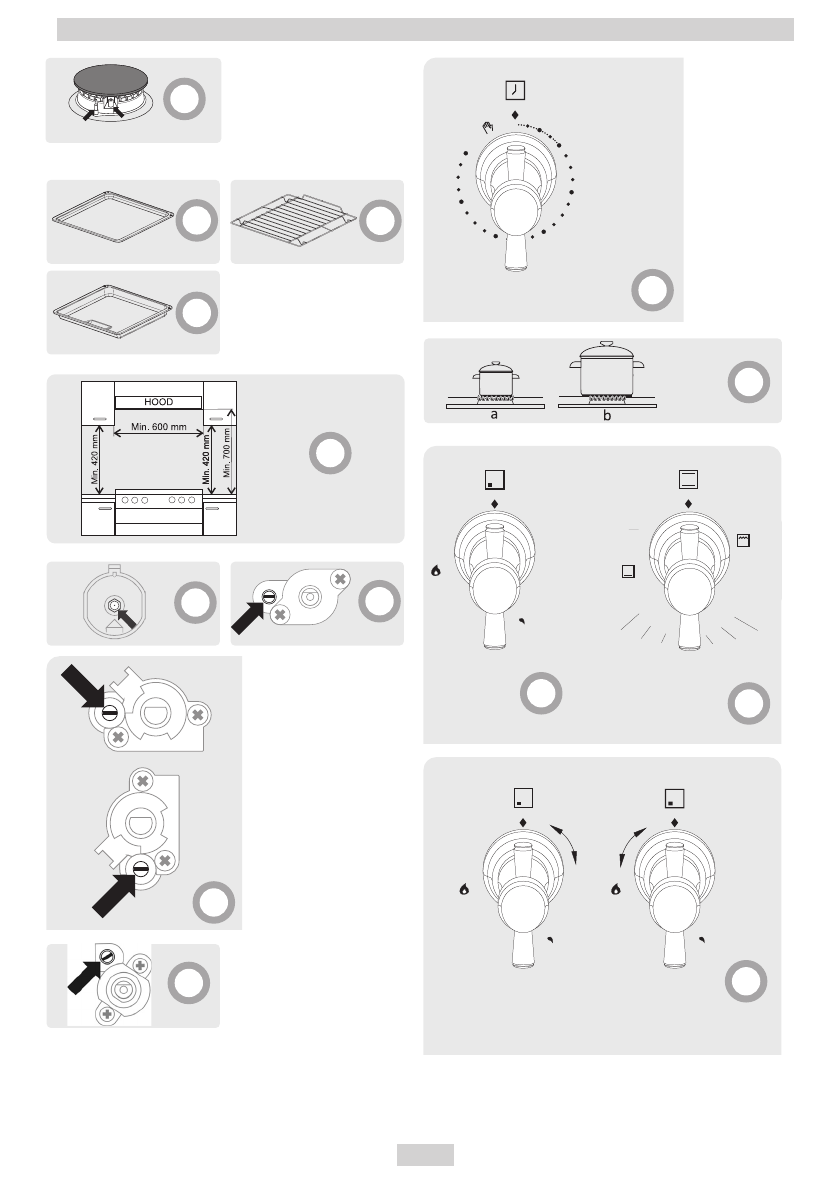 HOOD

Min. 600 mm

Min. 420 mm

Min. 420 mm

Min. 700 mm

a

b