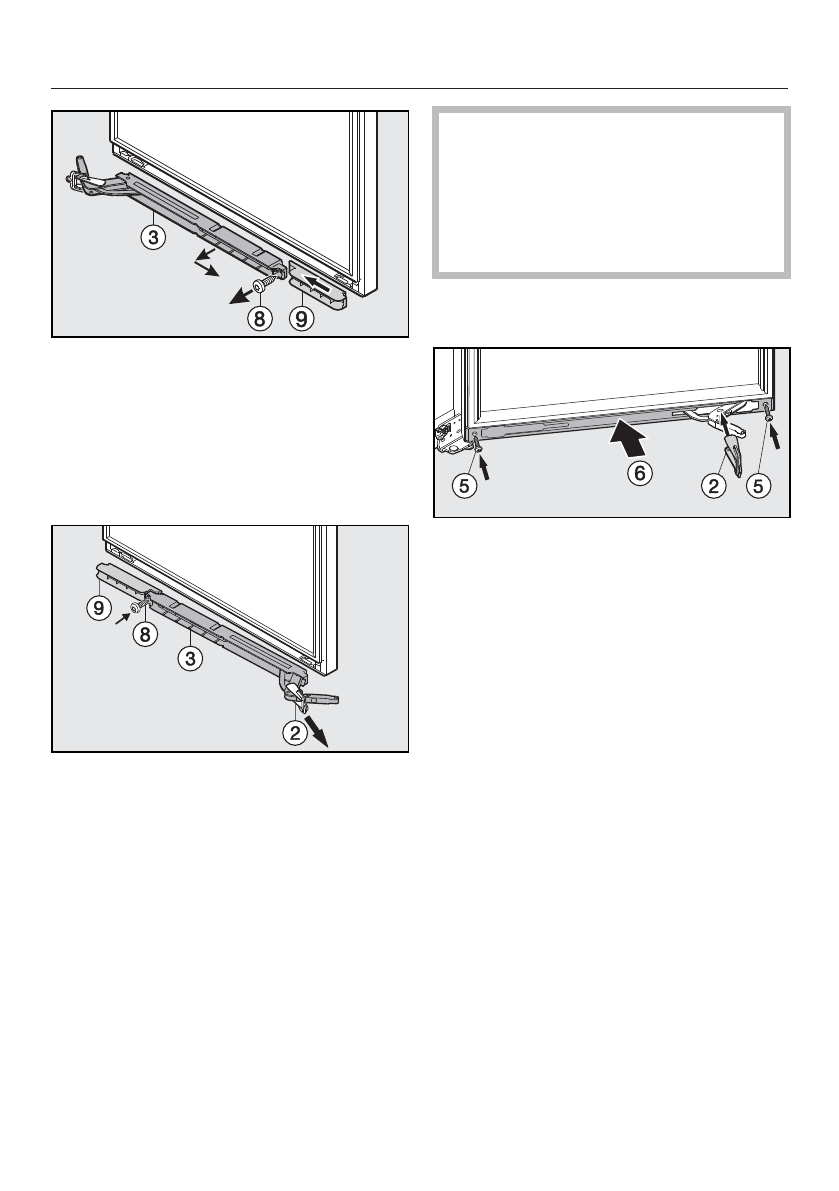 3
8
9

9
8
3
2

5
6
2
5