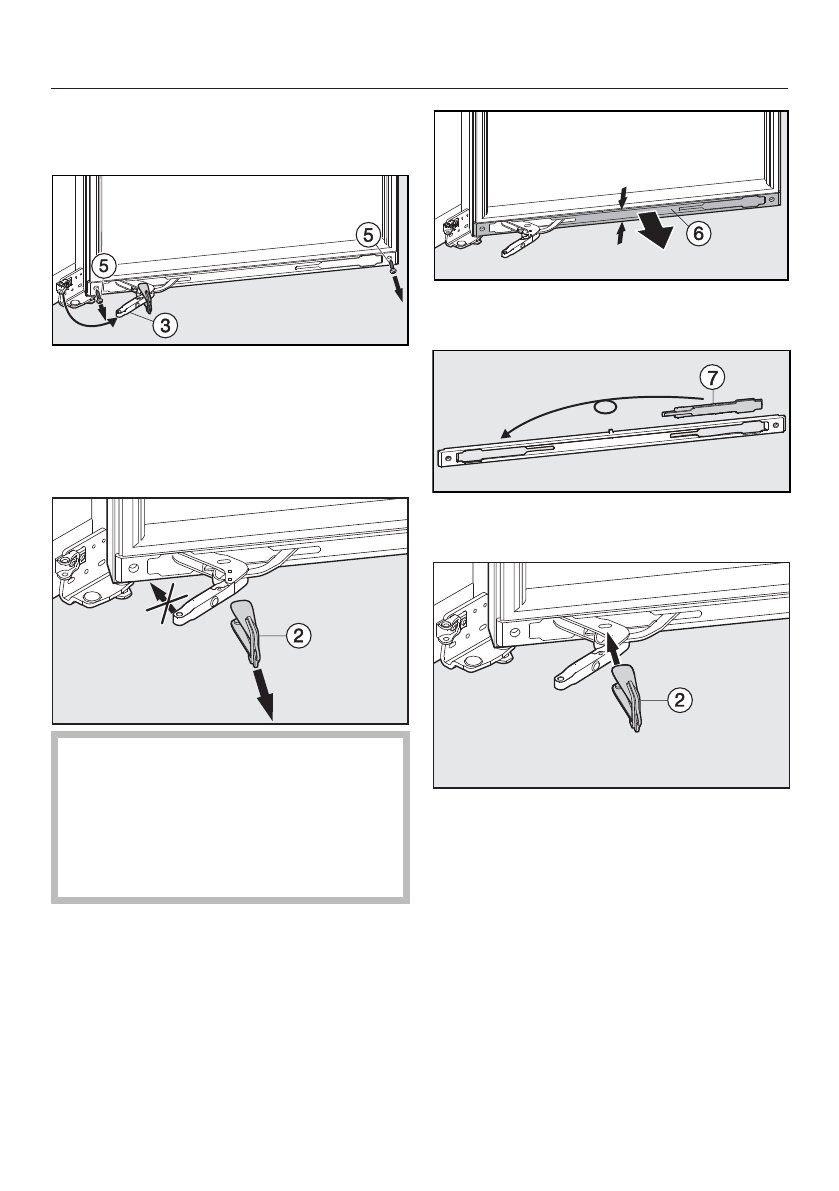 5

5

3

2

6

7

2