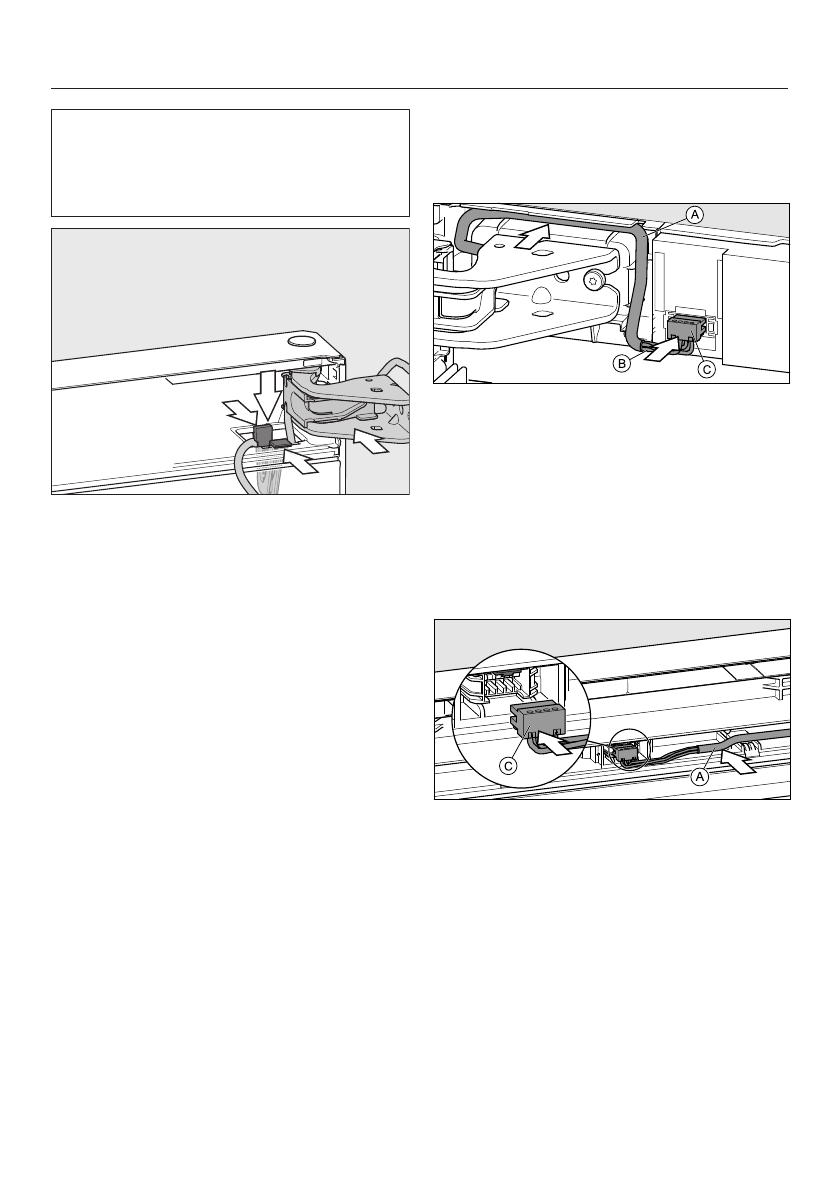 A

B

C

C

A