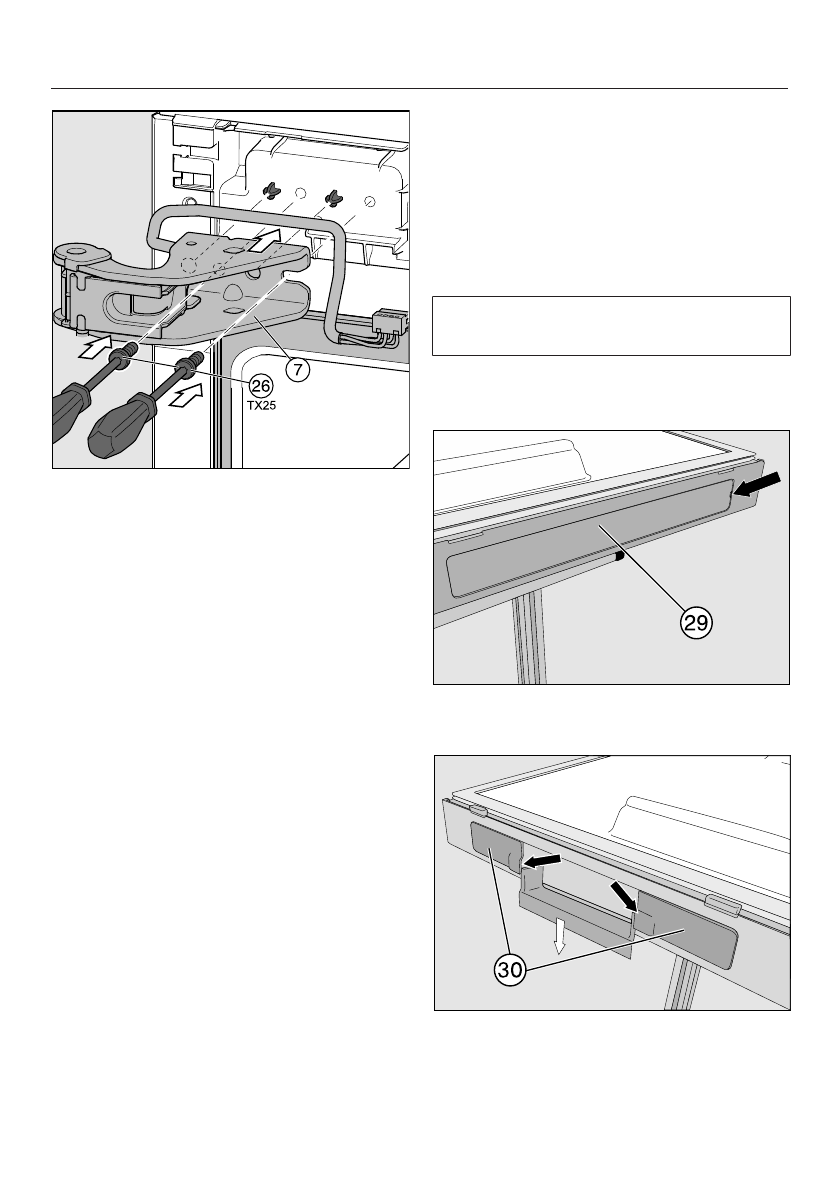 7

26
TX25

29

30