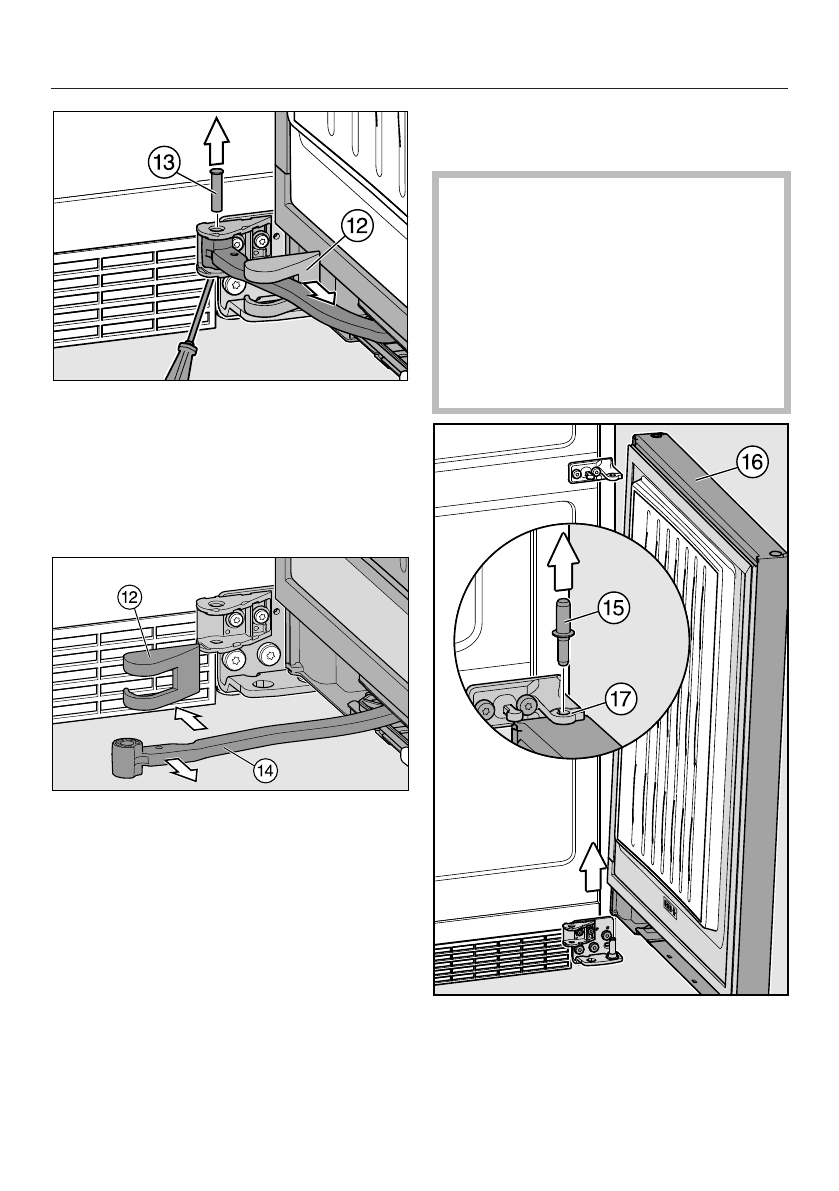 13

12

12

14

16

15

17