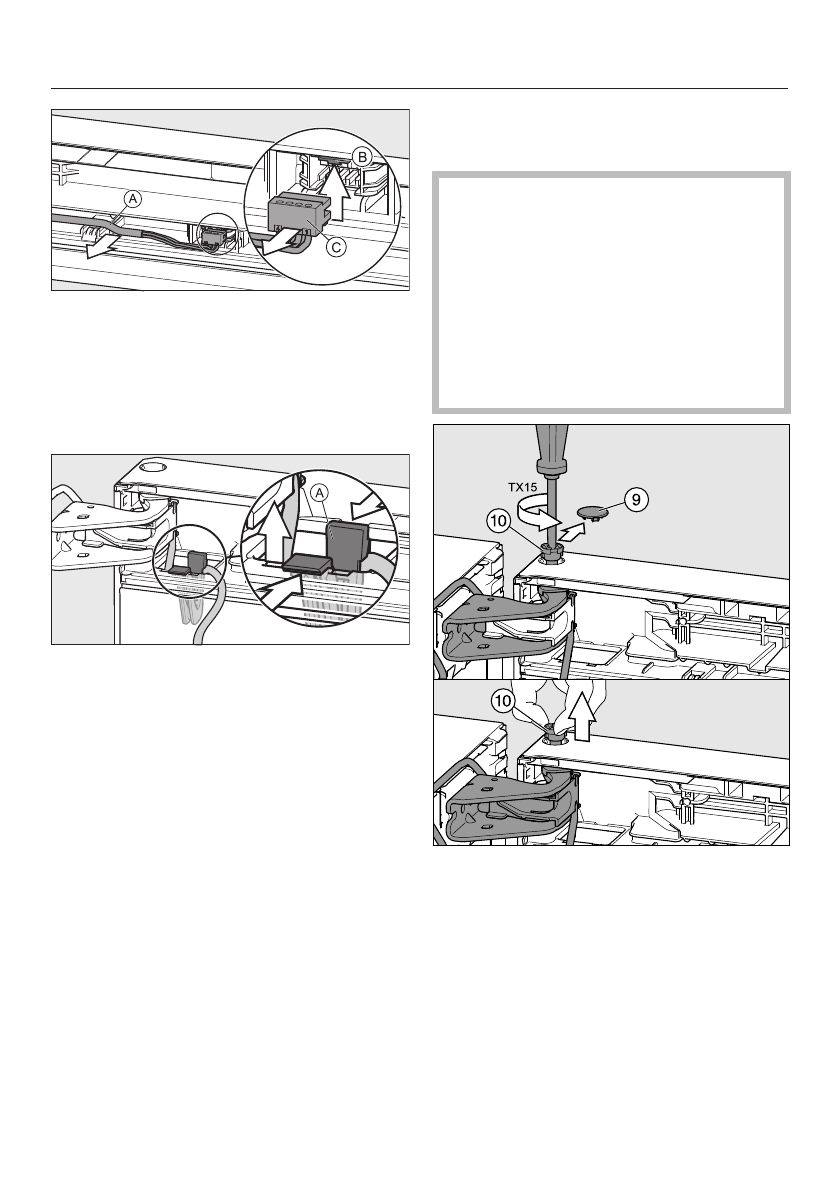 A

B

C

A

TX15

9

10

10