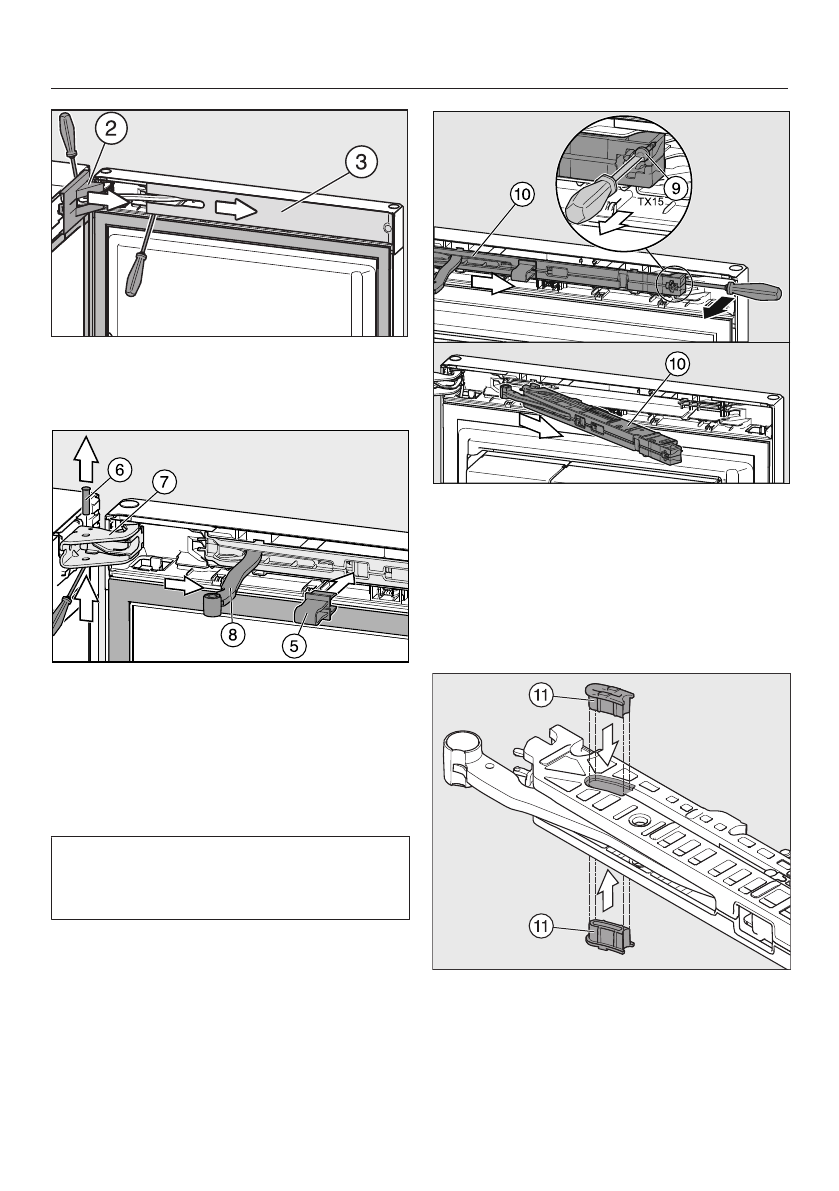 2
3
6
7
8
5
10
9
TX15
10
11
11