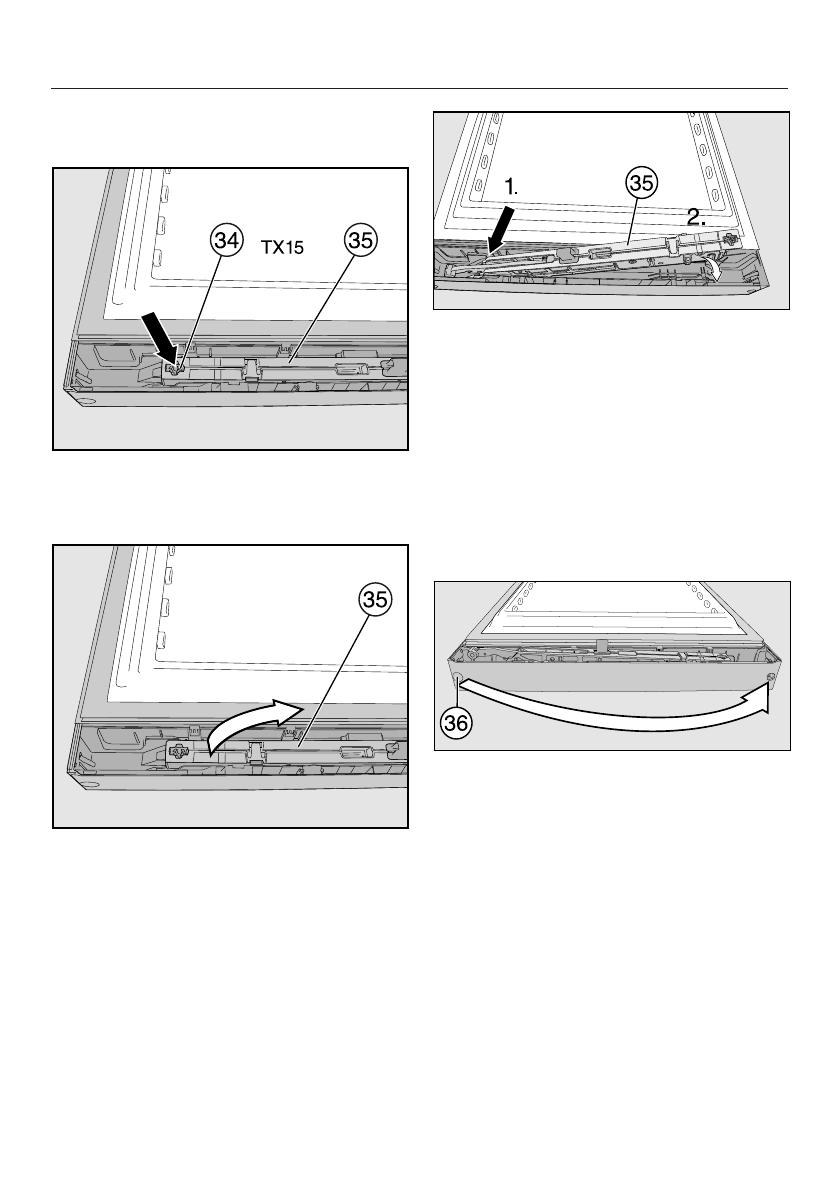 34
TX15
35

35

1.
35
2.

36