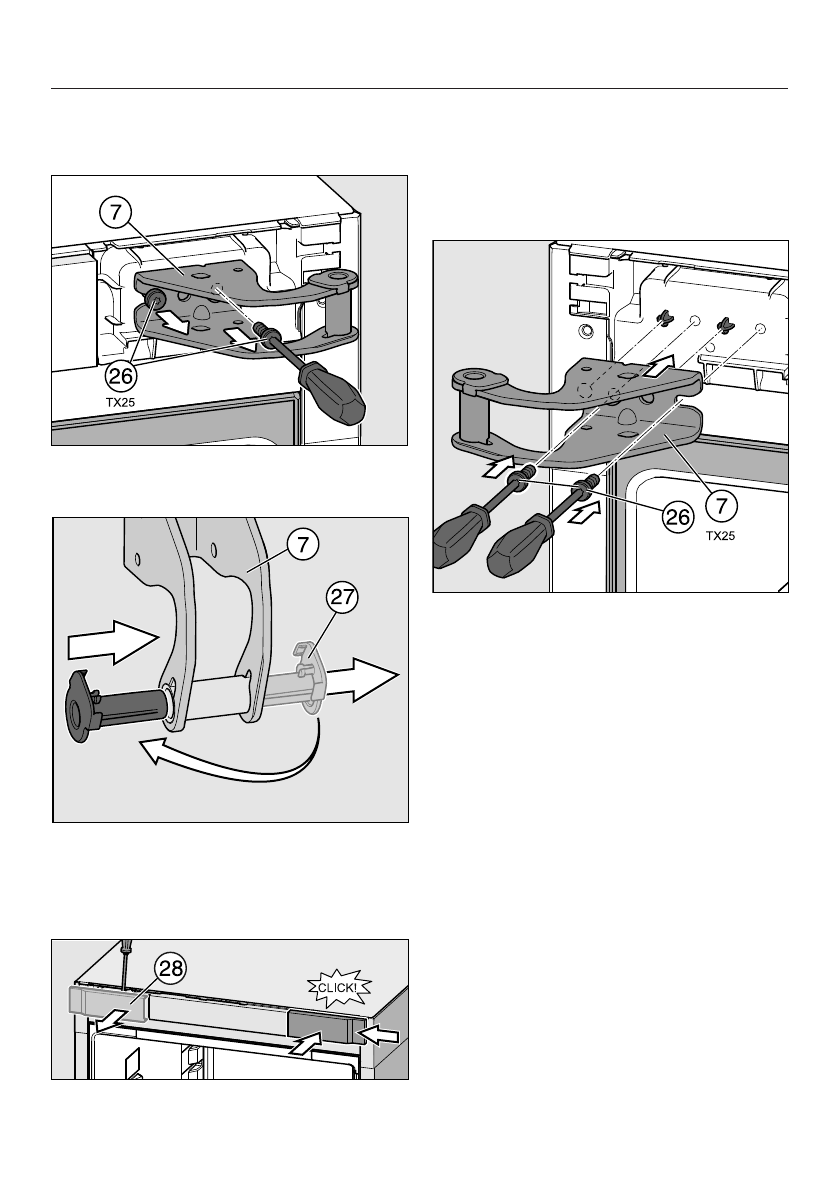 7

26

TX25

7

27

28

CLICK!

7

26

TX25