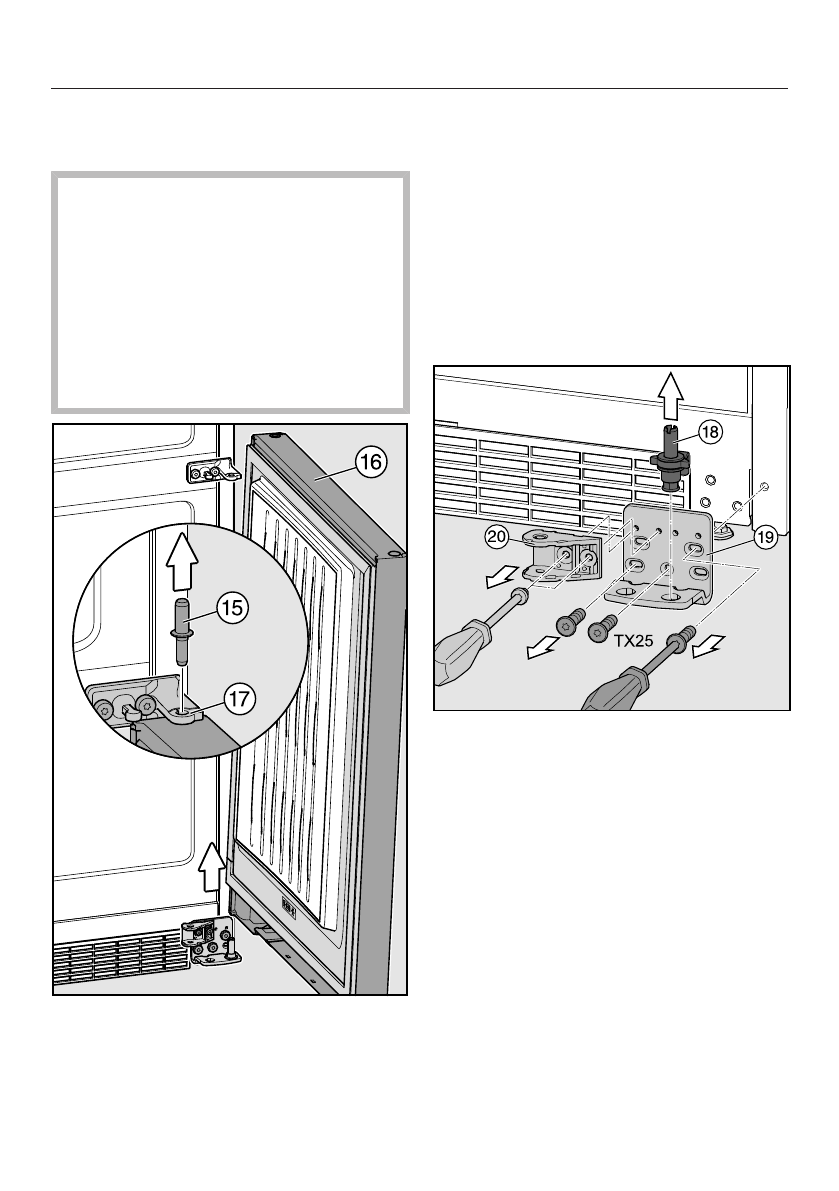 16

15

17

18

20

19

TX25