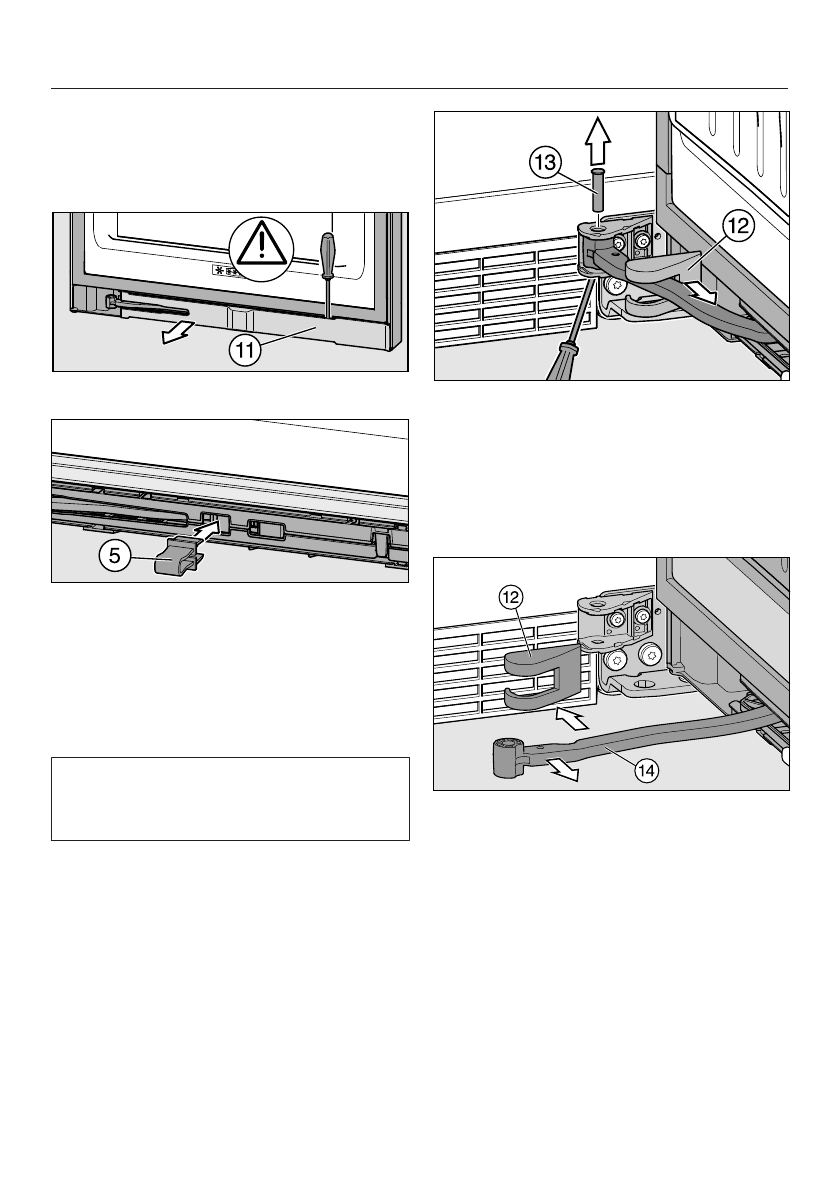 11

5

13

12

12

14