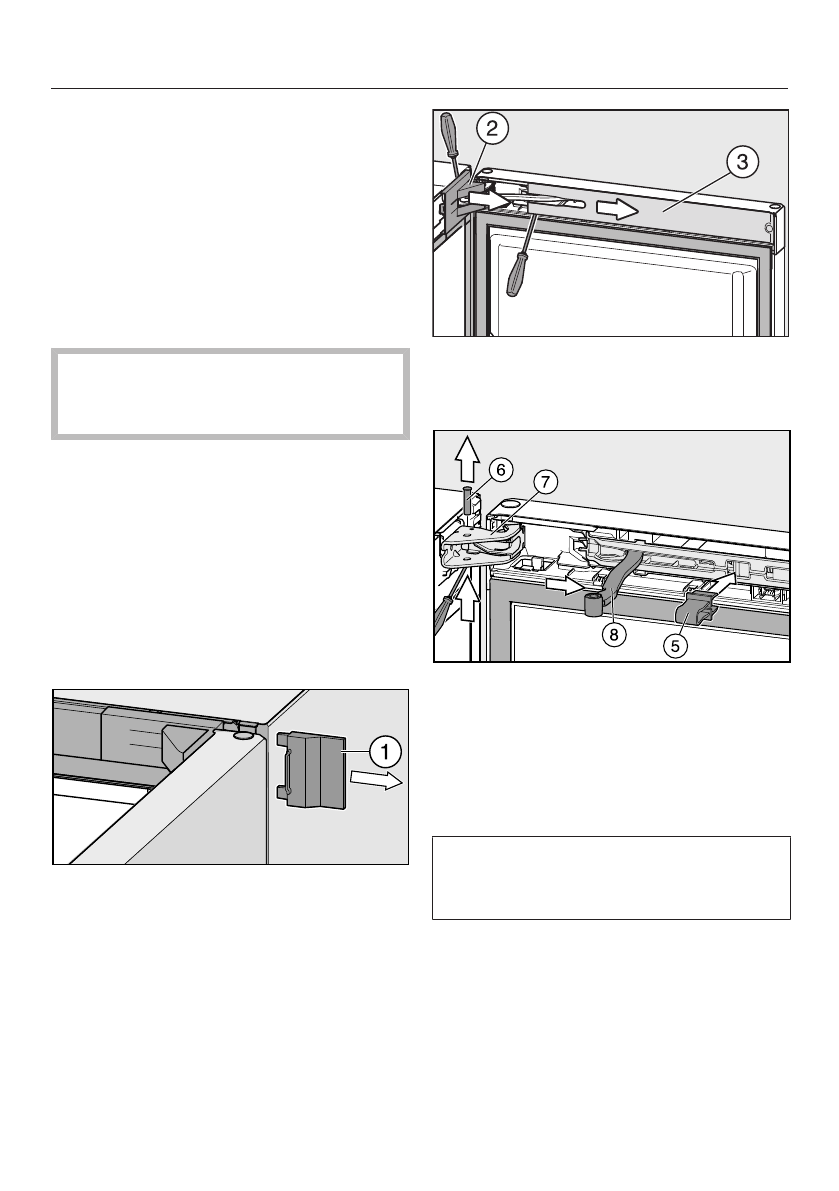 2

3

6

7

8

5

1