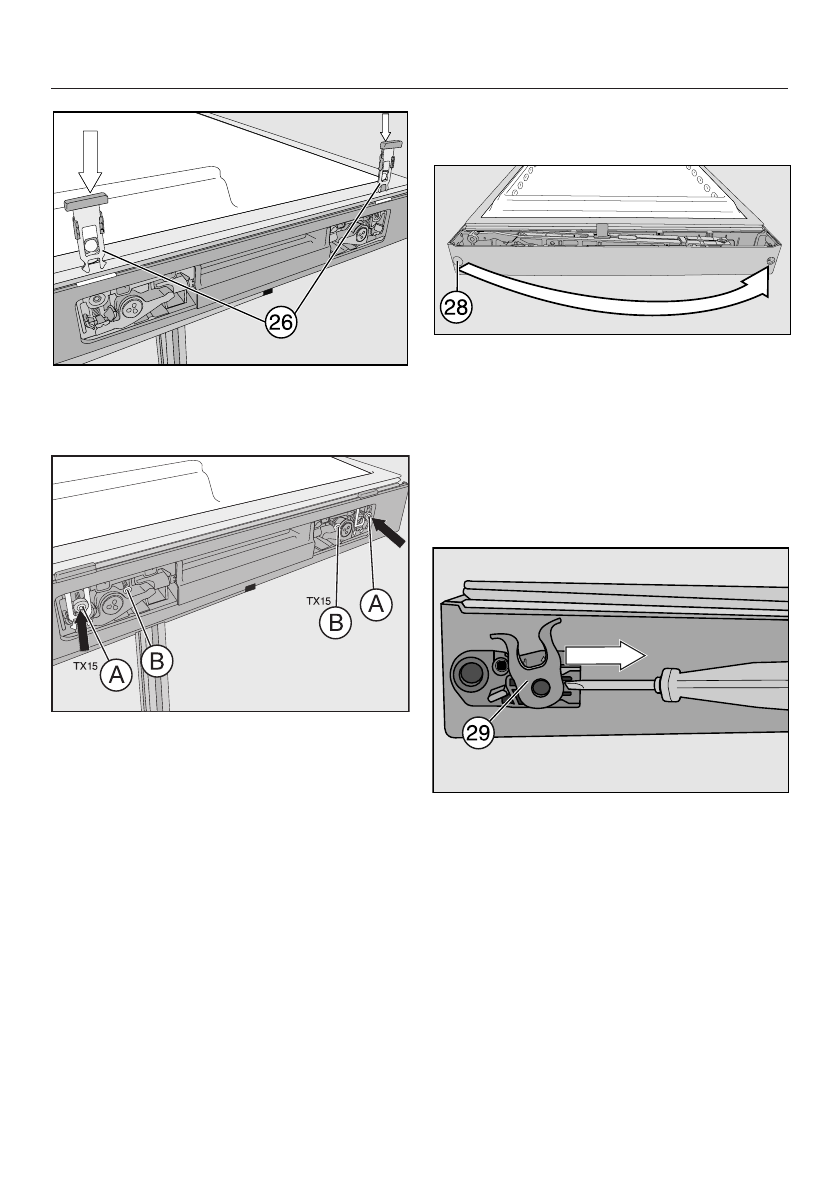 26

TX15
A
B
TX15
B
A

28

29