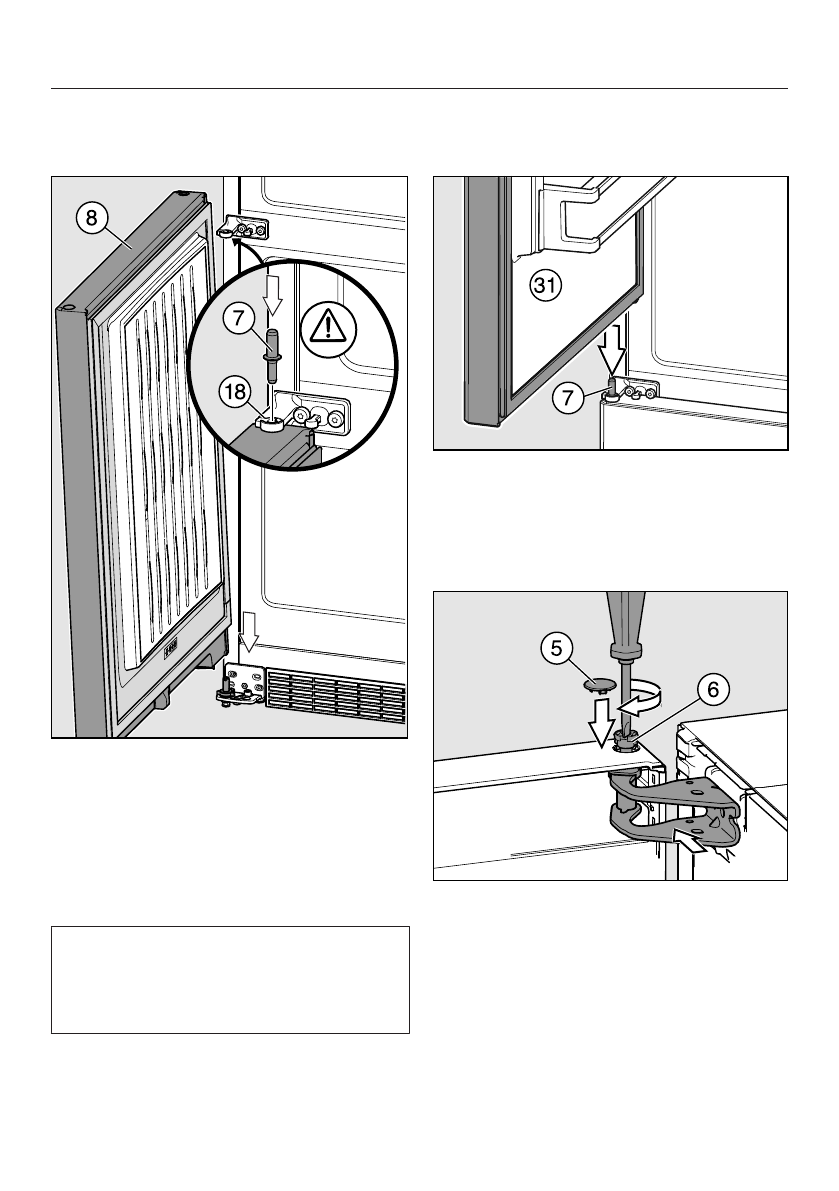 8

7

18

31

7

5

6