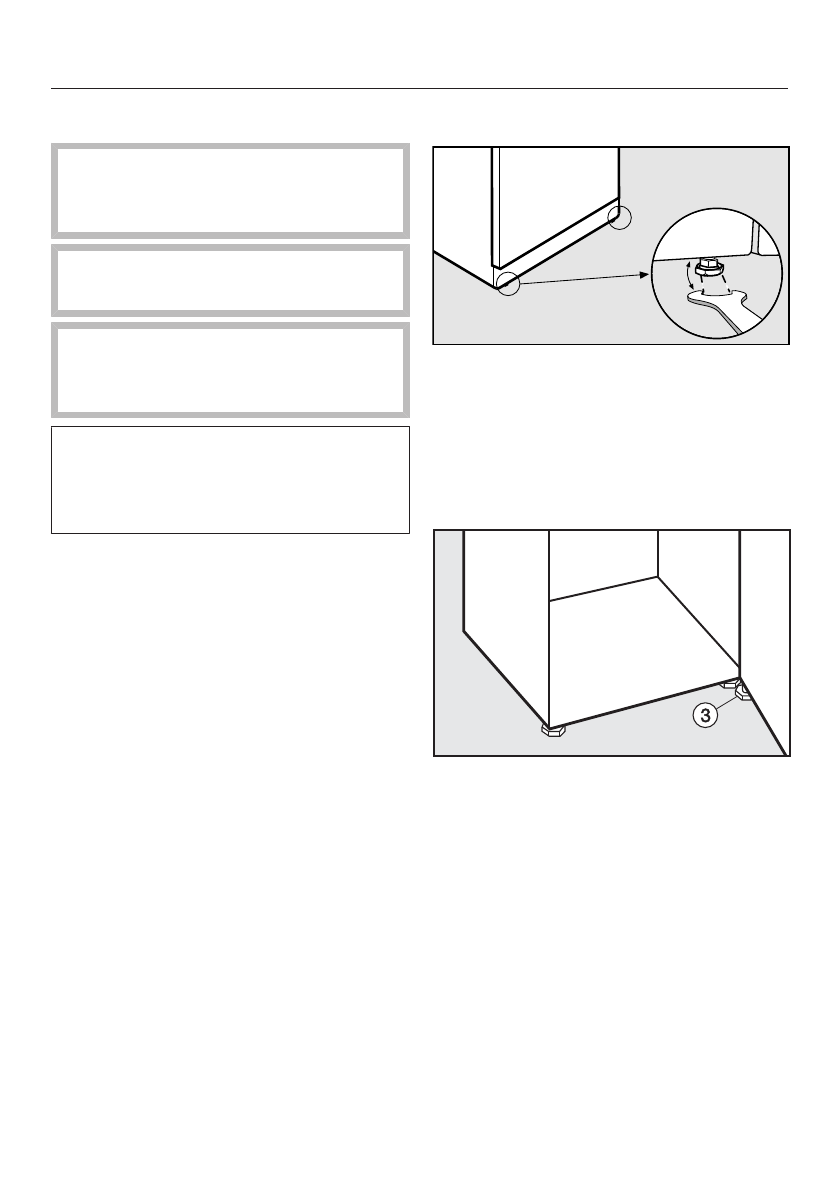 3