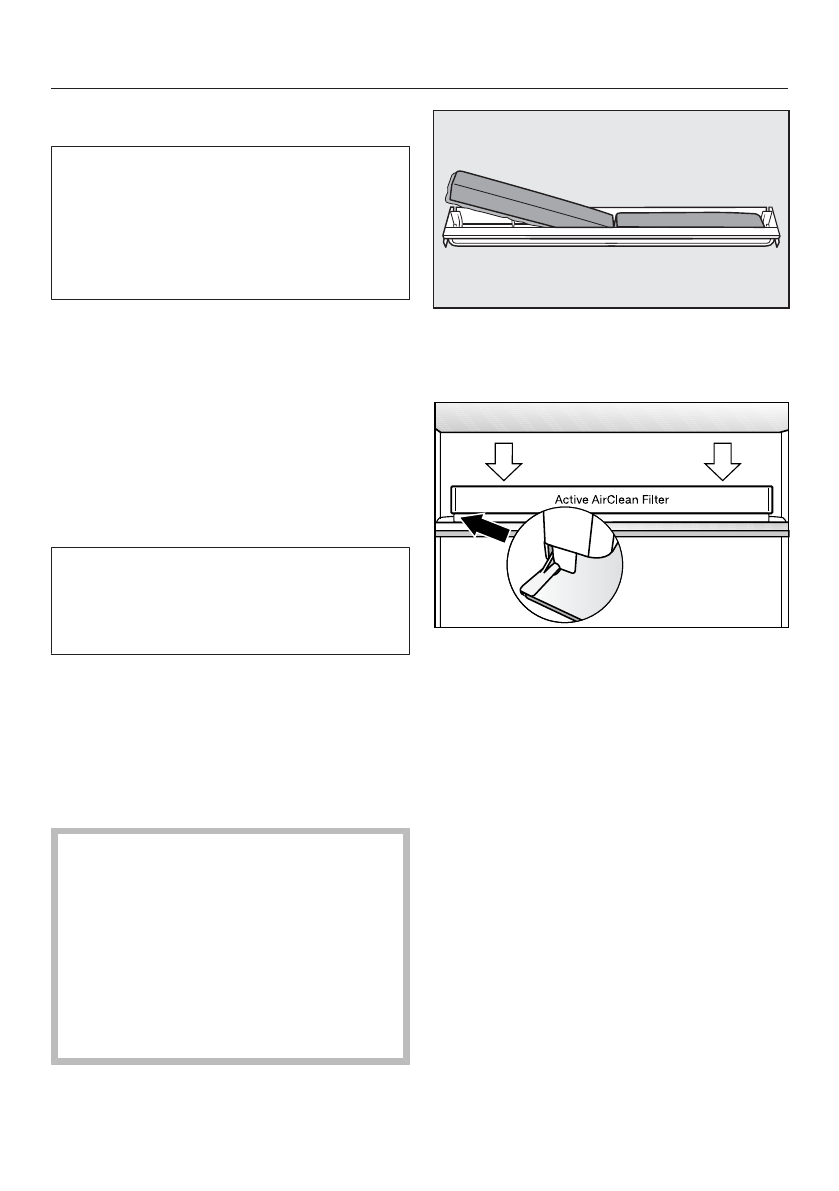 Active AirClean Filter