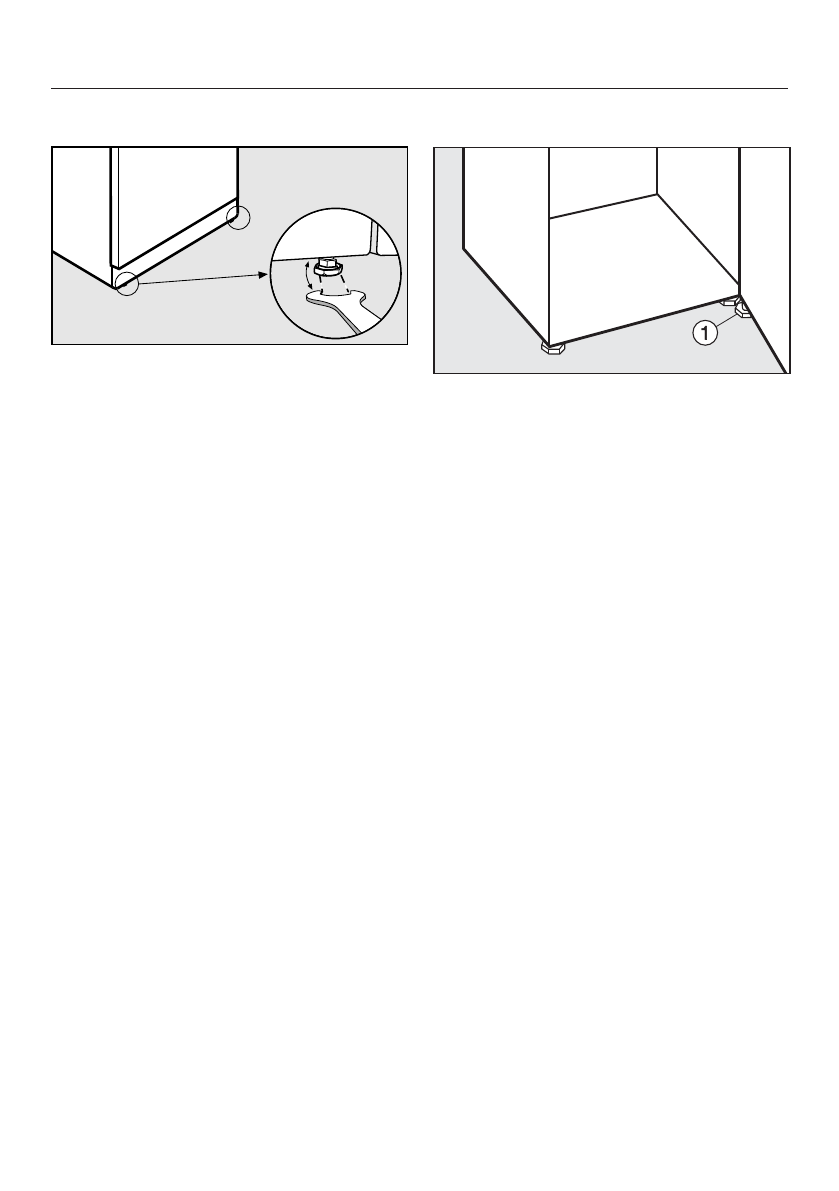 1