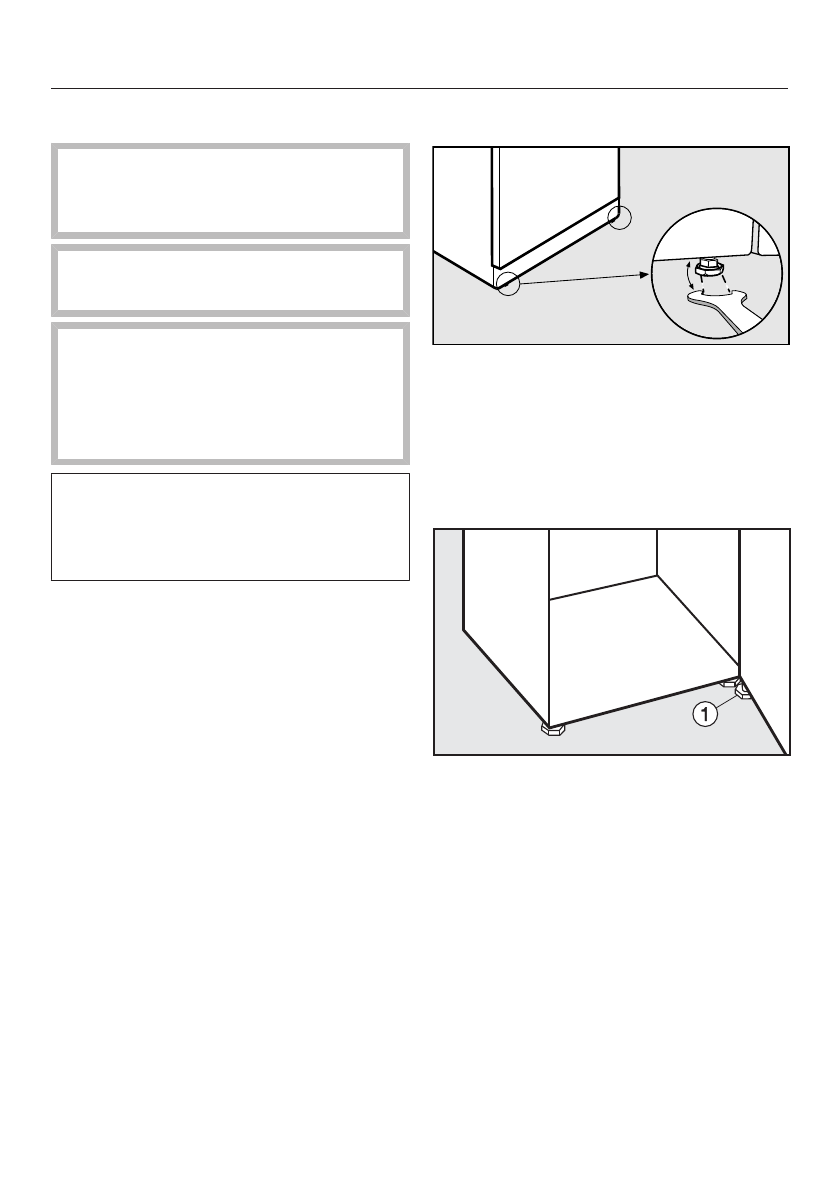 1