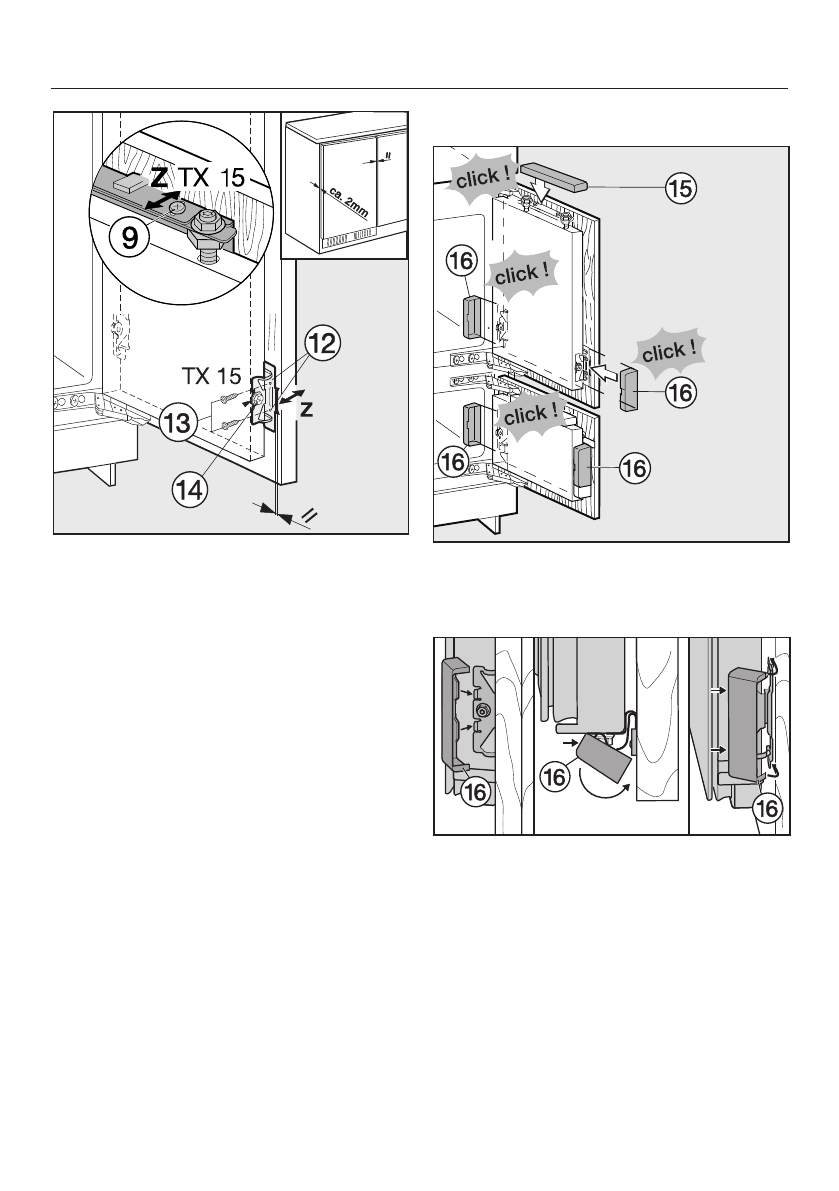 Z TX 15

9

ca. 2mm

TX 15

12

13

Z

14

click !

15

16

click !

click !

16

click !

16

16

16

16

16