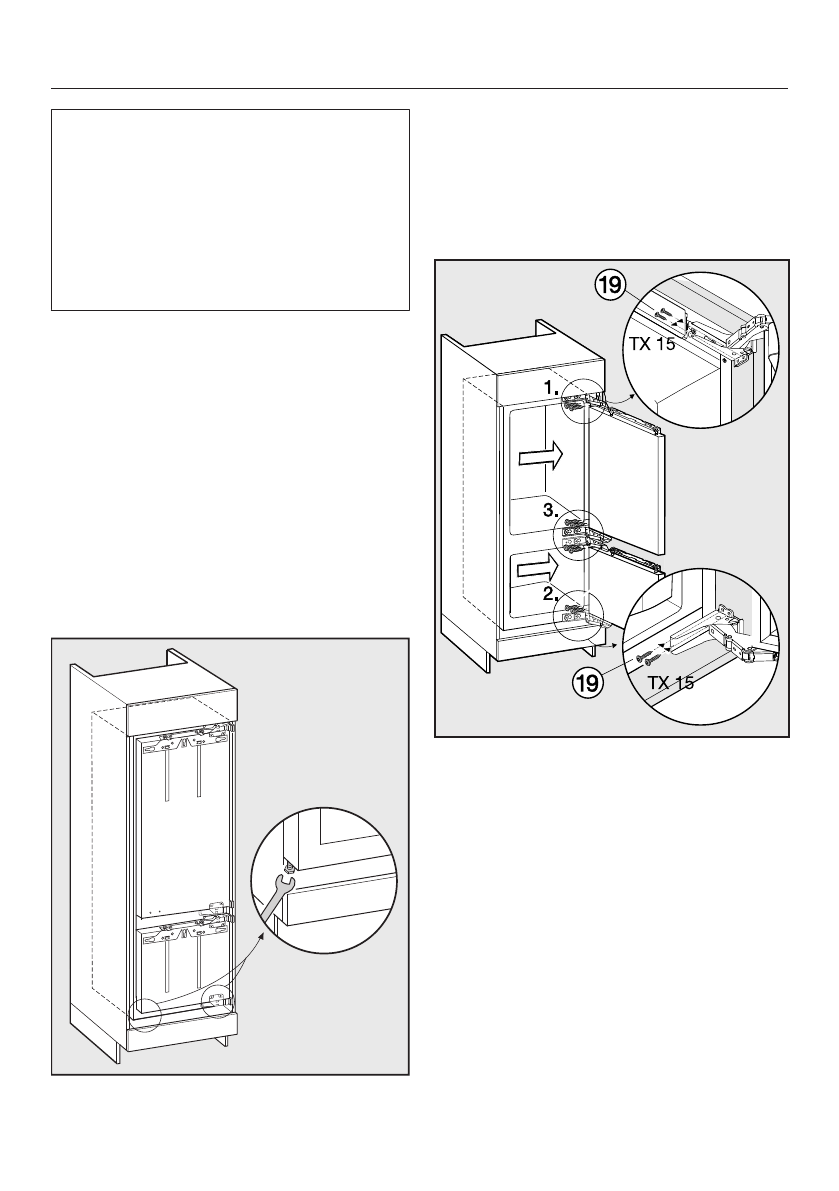 19

TX 15

1.

3.

2.

19

TX 15