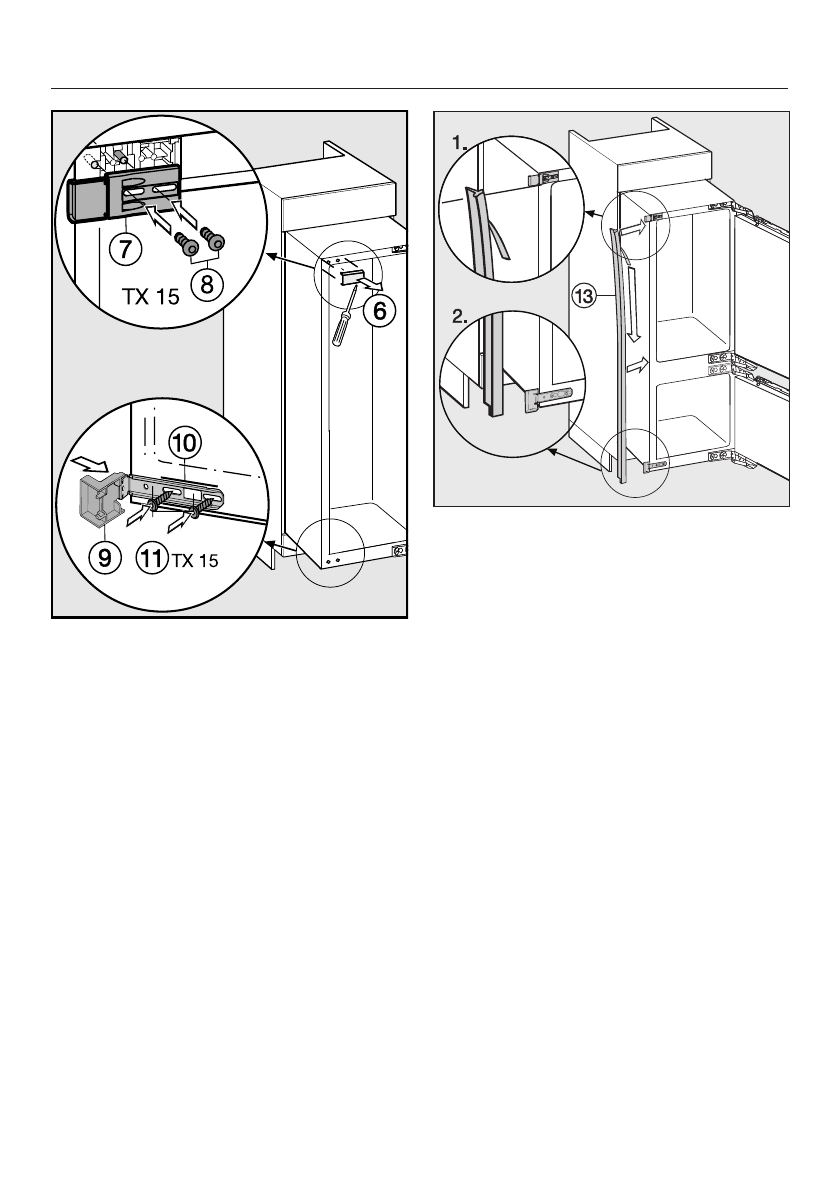 7
8
TX 15
6
10
9
11 TX 15

1.
13
2.