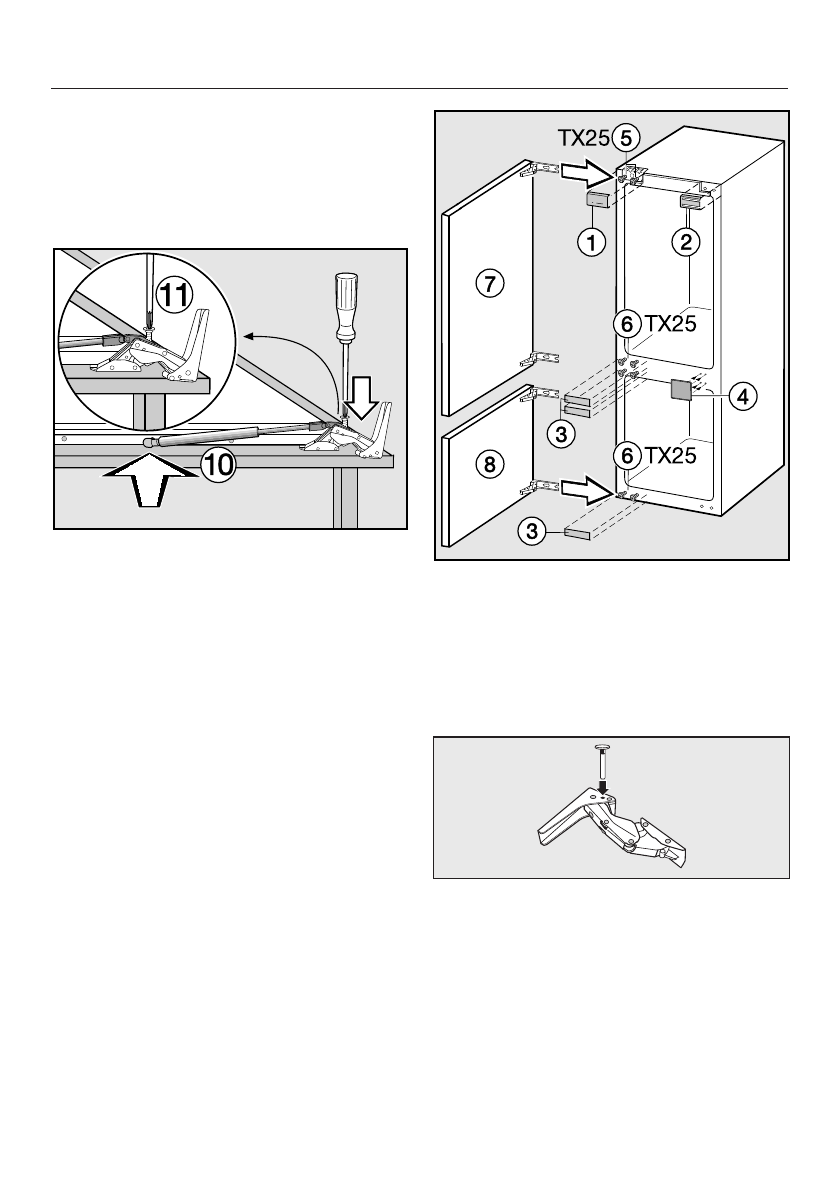 11

10

TX25 5

1

2

7

6 TX25

4

3

8

6 TX25

3