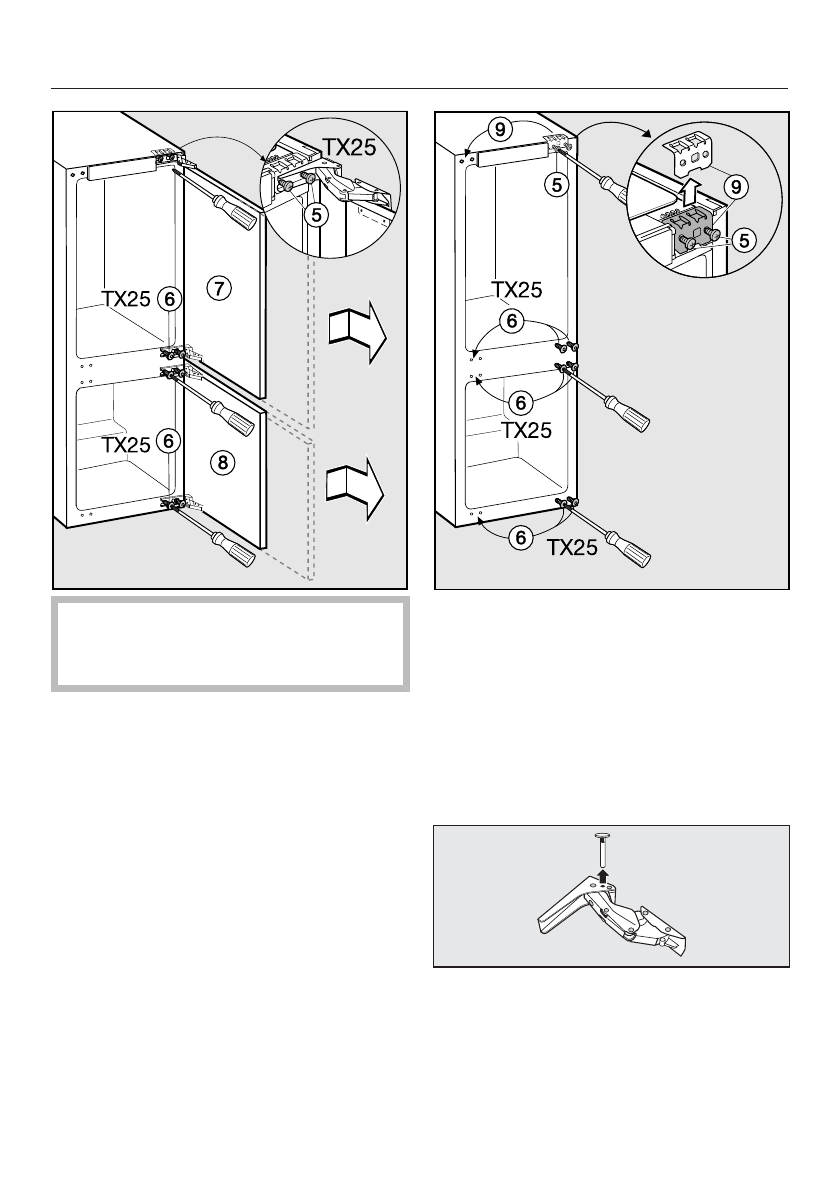 TX25
5
TX25 6
7
TX25 6
8

9
5
9
5
TX25
6
6
TX25
6
TX25