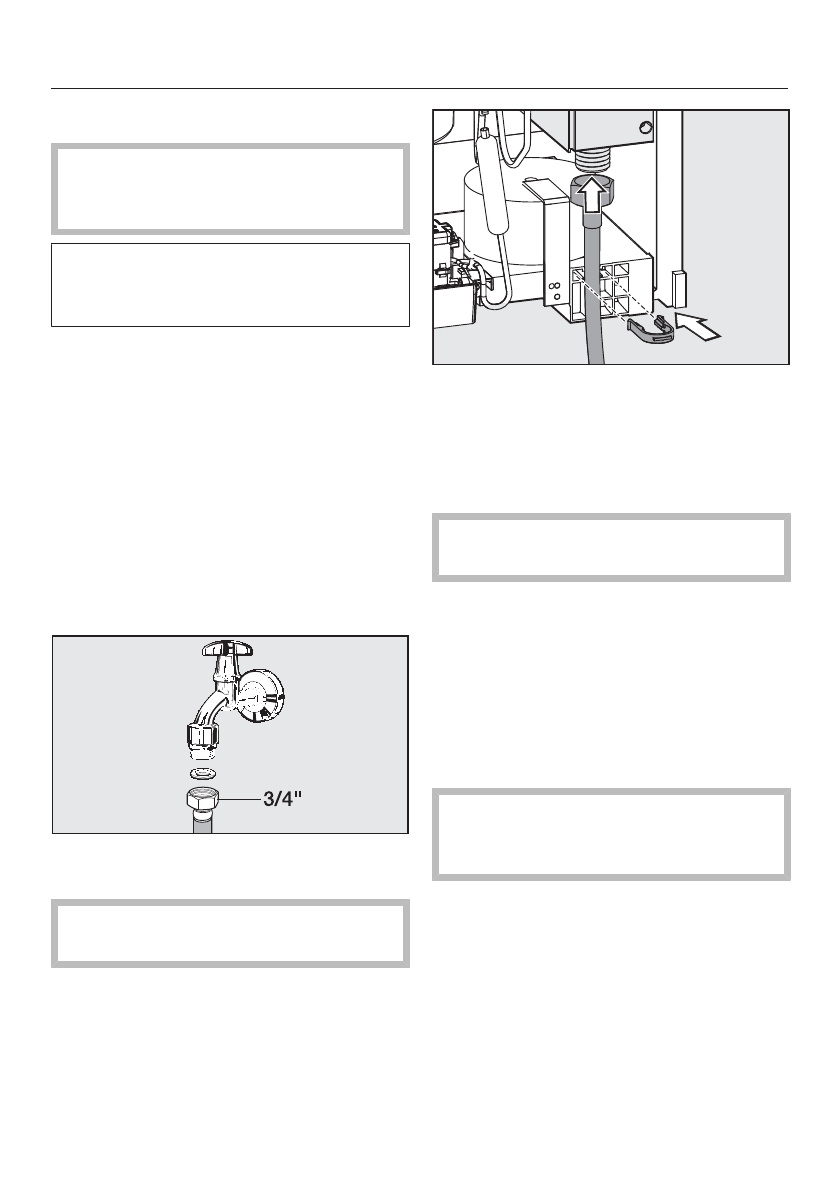 3/4"