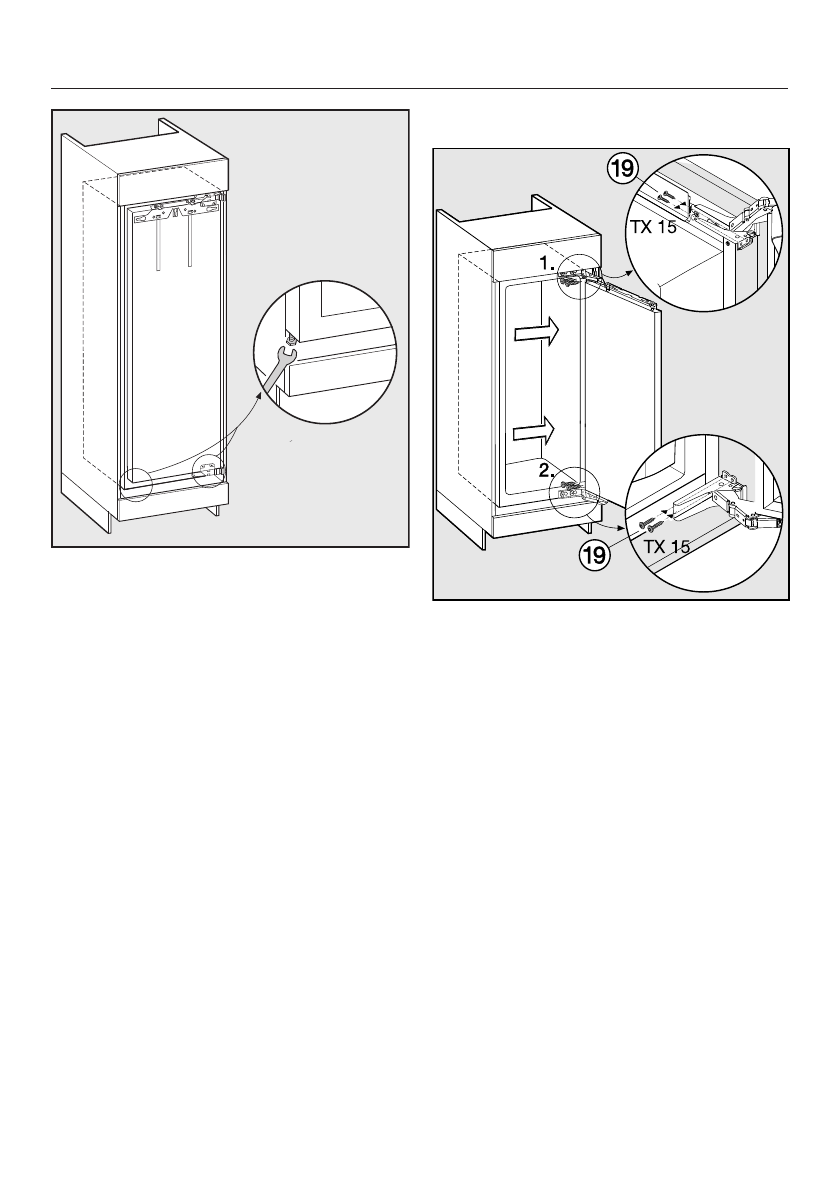 19
TX 15
1.
2.
19
TX 15