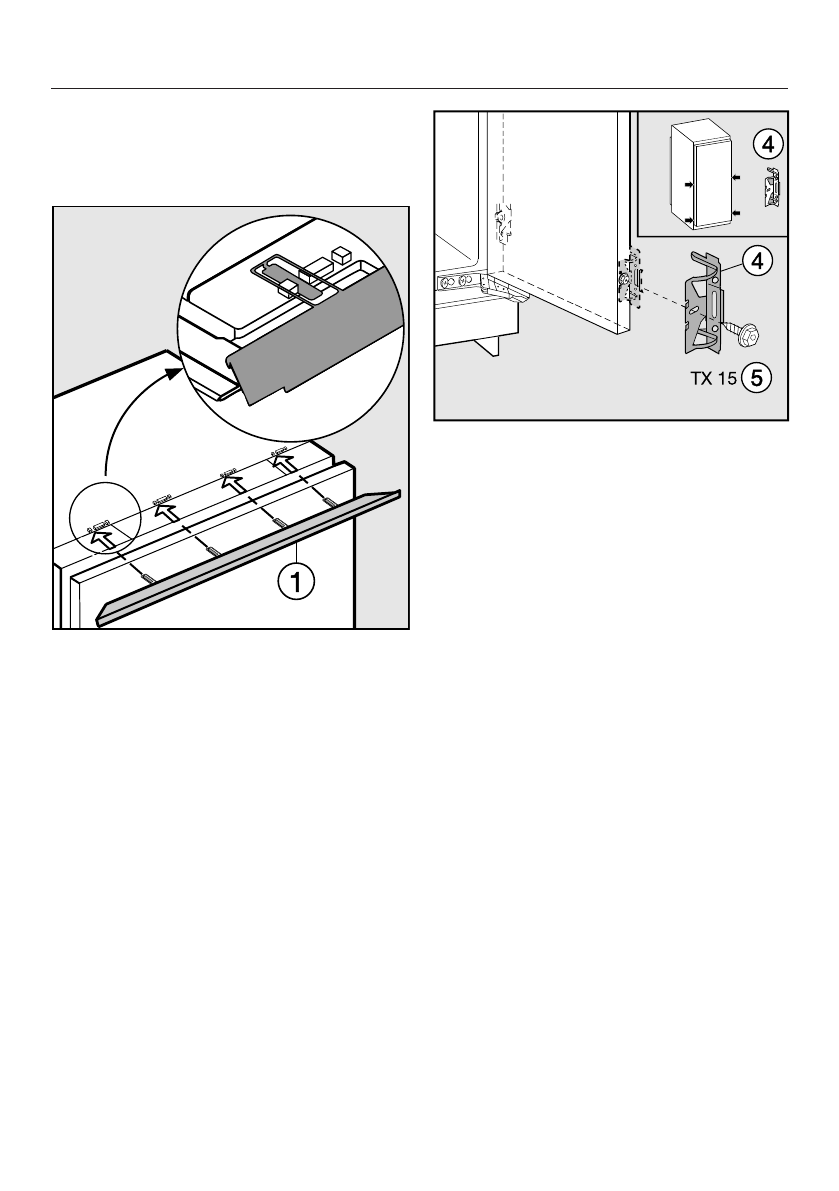 1

4

4

TX 15 5