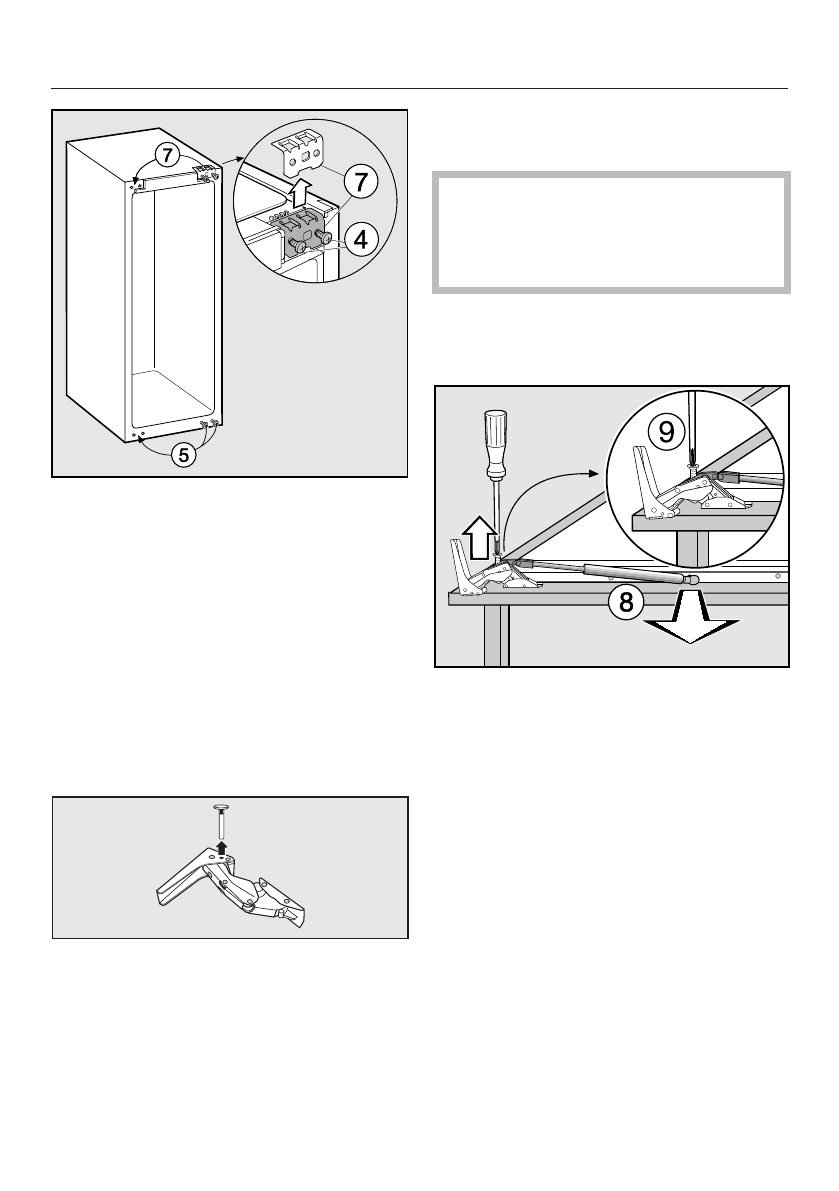 7

7

4

5

9

8