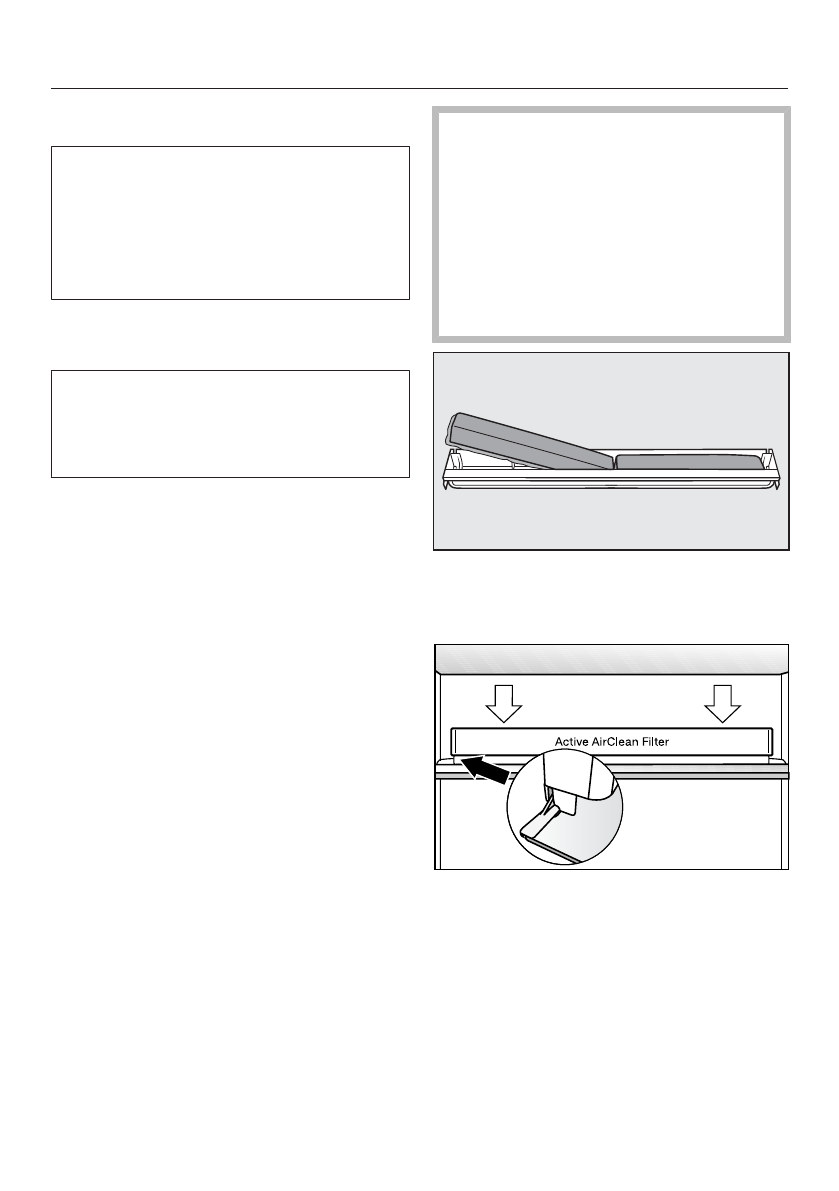 Active AirClean Filter