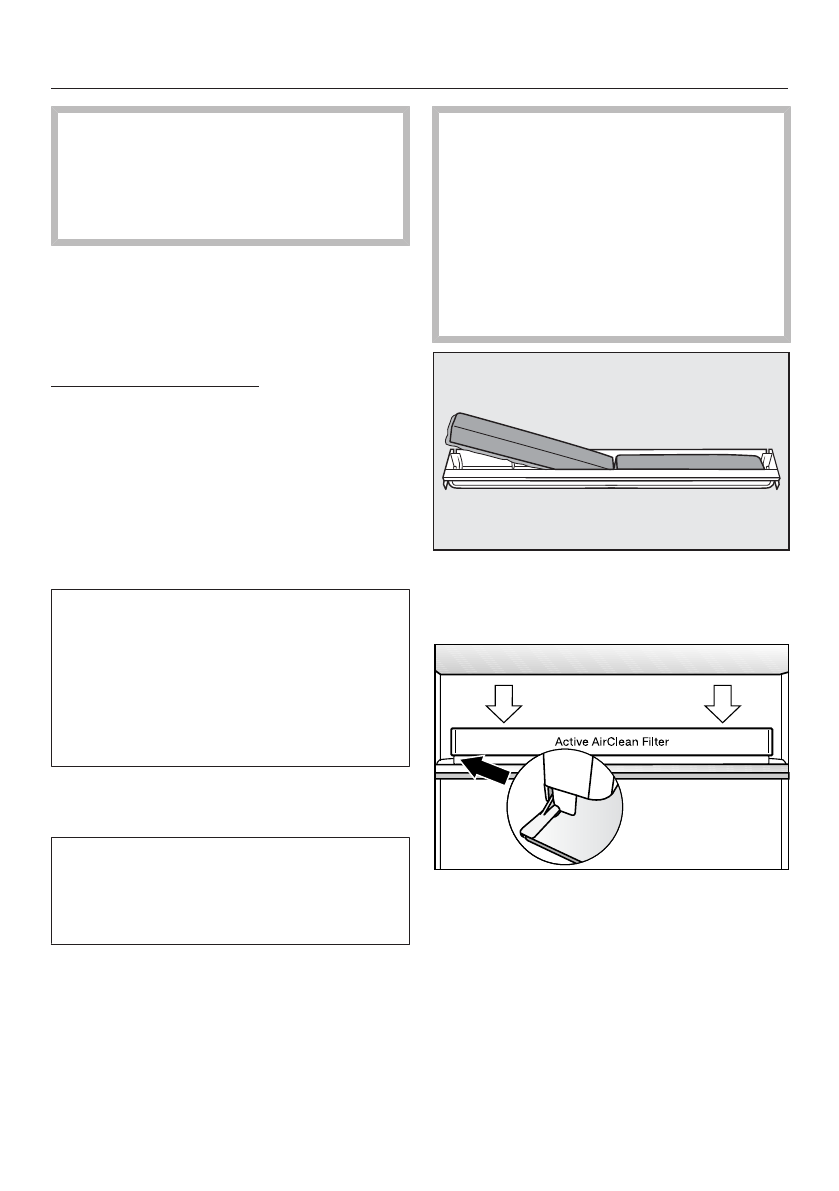 Active AirClean Filter